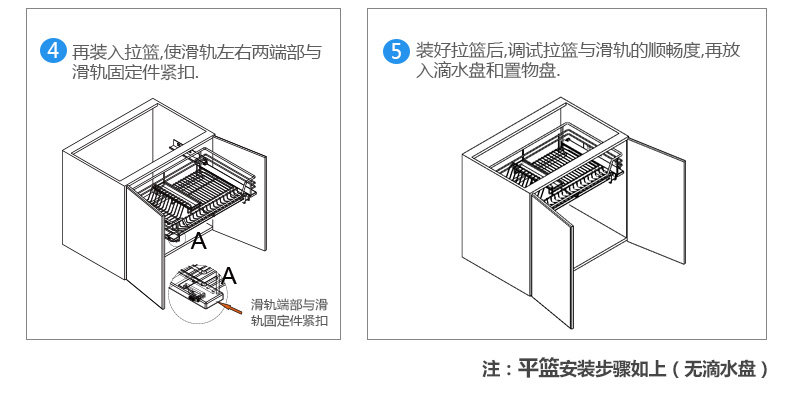 4 再装入拉篮,使滑轨左右两端部与滑轨固定件紧扣.

A

A

滑轨端部与滑轨固定件紧扣

5 装好拉篮后,调试拉篮与滑轨的顺畅度,再放入滴水盘和置物盘.

注：平篮安装步骤如上（无滴水盘）