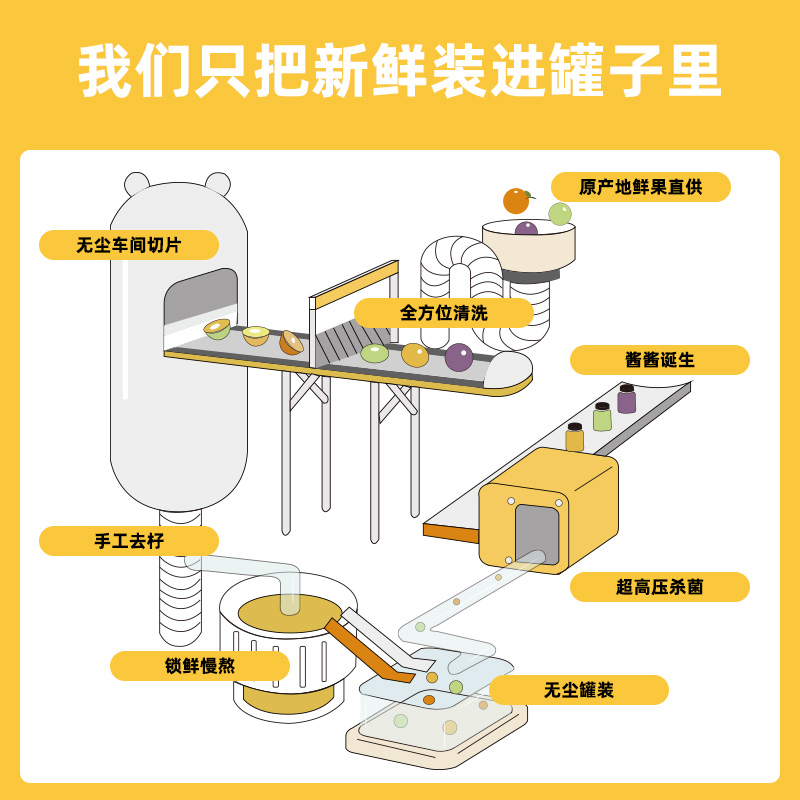 我们只把新鲜装进罐子里

原产地鲜果直供

无尘车间切片

全方位清洗

酱酱诞生

手工去籽

超高压杀菌

锁鲜慢熬

无尘罐装