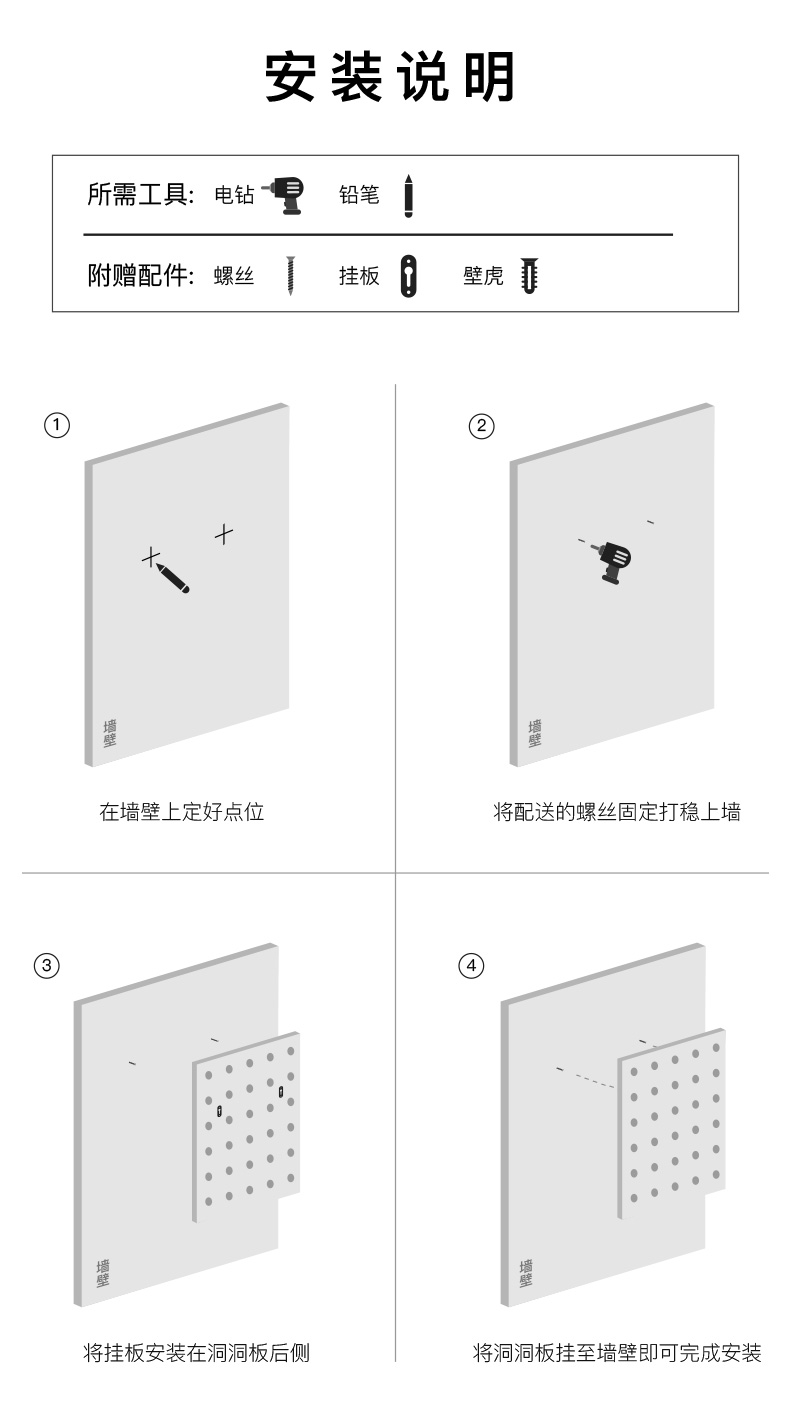 安装说明

所需工具: 电钻 铅笔

附赠配件: 螺丝 挂板 壁虎

①

墙壁

在墙壁上定好点位

②

墙壁

将配送的螺丝固定打稳上墙

③

墙壁

将挂板安装在洞洞板后侧

④

墙壁

将洞洞板挂至墙壁即可完成安装