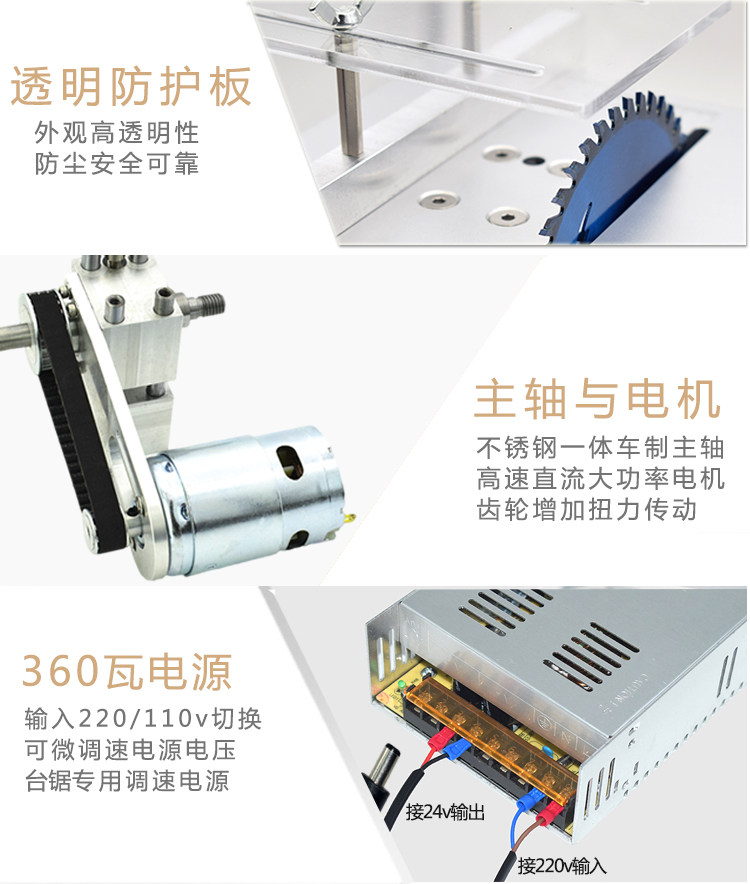 透明防护板
外观高透明性
防尘安全可靠

主轴与电机
不锈钢一体车制主轴
高速直流大功率电机
齿轮增加扭力传动

360瓦电源
输入220/110v切换
可微调速电源电压
台锯专用调速电源

接24v输出
接220v输入