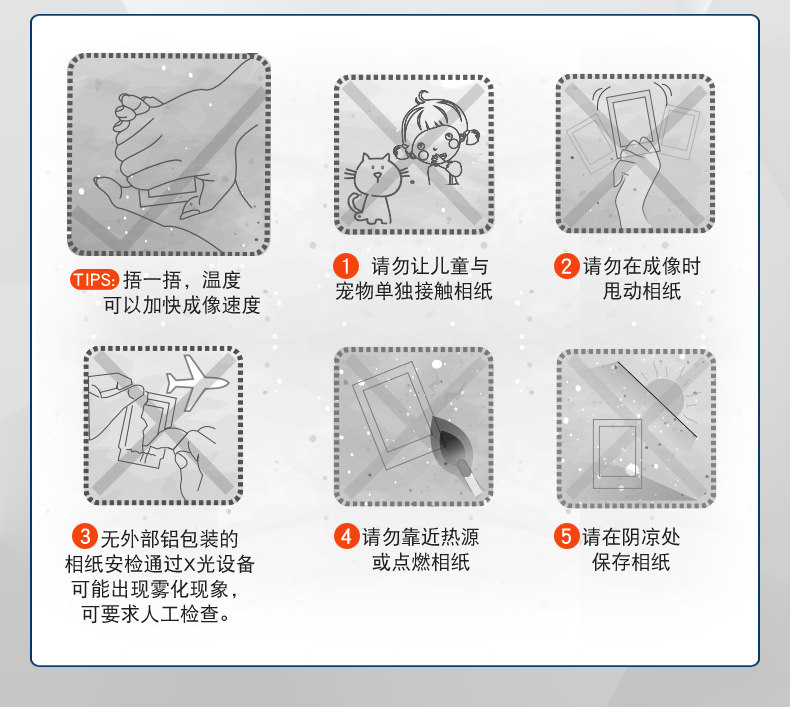 TIPS: 捂一捂，温度可以加快成像速度

1 请勿让儿童与宠物单独接触相纸

2 请勿在成像时甩动相纸

3 无外部铝包装的相纸安检通过X光设备可能出现雾化现象，可要求人工检查。

4 请勿靠近热源或点燃相纸

5 请在阴凉处保存相纸