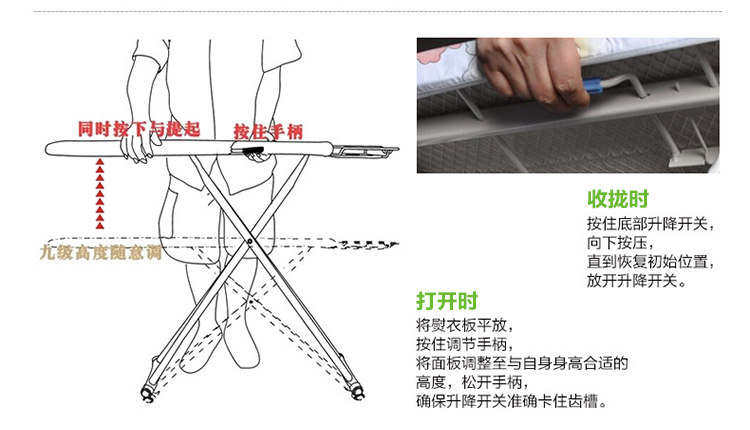 同时按下与提起

按住手柄

九级高度随意调

收拢时

按住底部升降开关，
向下按压，
直到恢复初始位置，
放开升降开关。

打开时

将熨衣板平放，
按住调节手柄，
将面板调整至与自身身高合适的高度，松开手柄，
确保升降开关准确卡住齿槽。