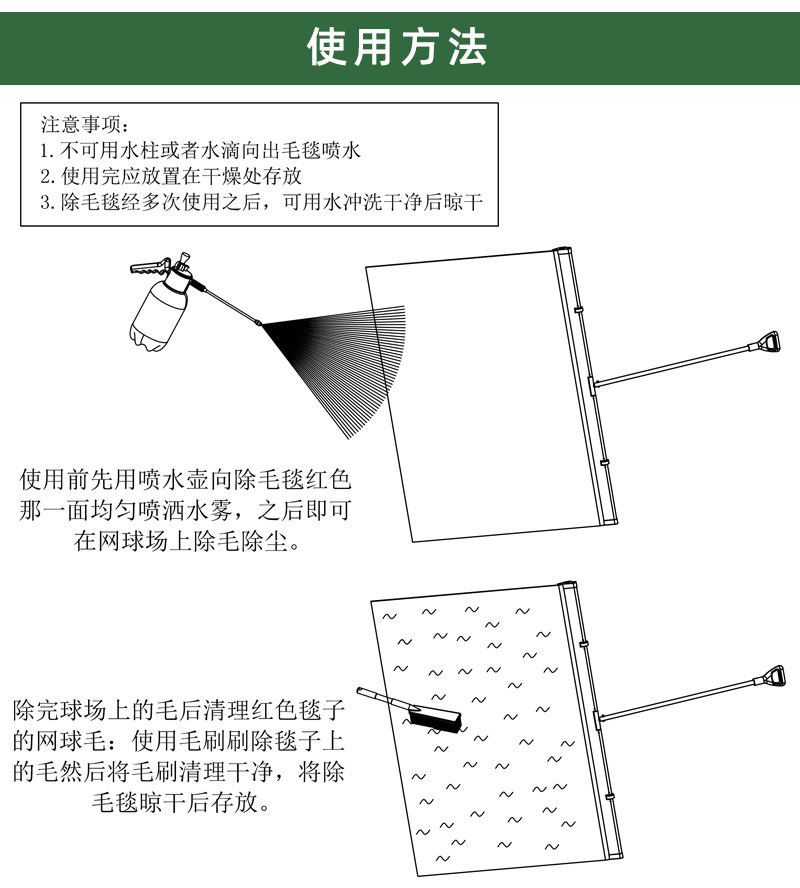 使用方法

注意事项：
1. 不可用水柱或者水滴向出毛毯喷水
2. 使用完应放置在干燥处存放
3. 除毛毯经多次使用之后，可用水冲洗干净后晾干

使用前先用喷水壶向除毛毯红色那一面均匀喷洒水雾，之后即可在网球场上除毛除尘。

除完球场上的毛后清理红色毯子的网球毛：使用毛刷刷除毯子上的毛然后将毛刷清理干净，将除毛毯晾干后存放。