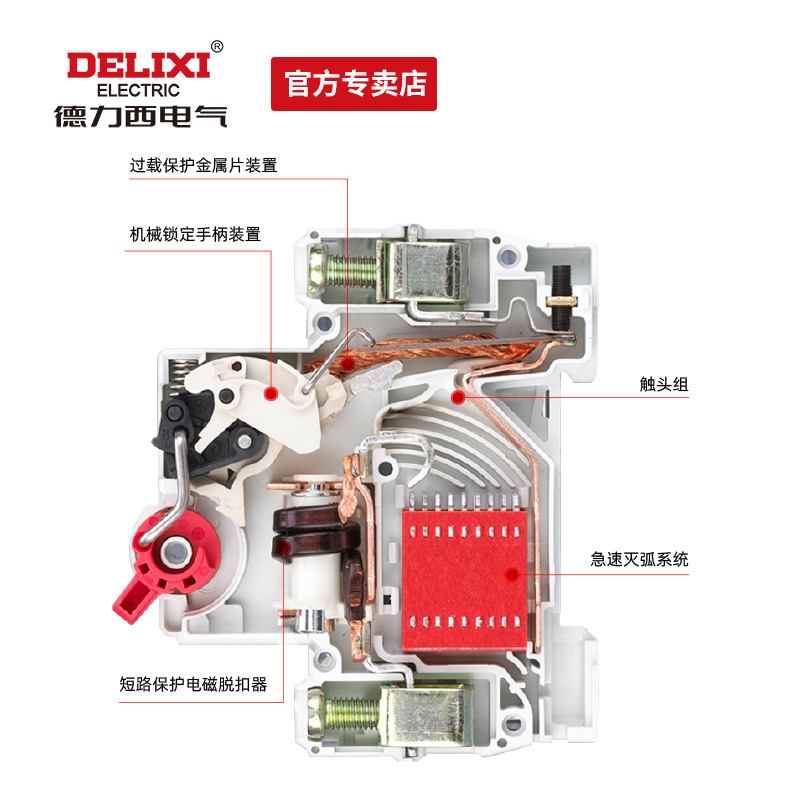 DELIXI®
ELECTRIC
德力西电气

官方专卖店

过载保护金属片装置

机械锁定手柄装置

触头组

急速灭弧系统

短路保护电磁脱扣器