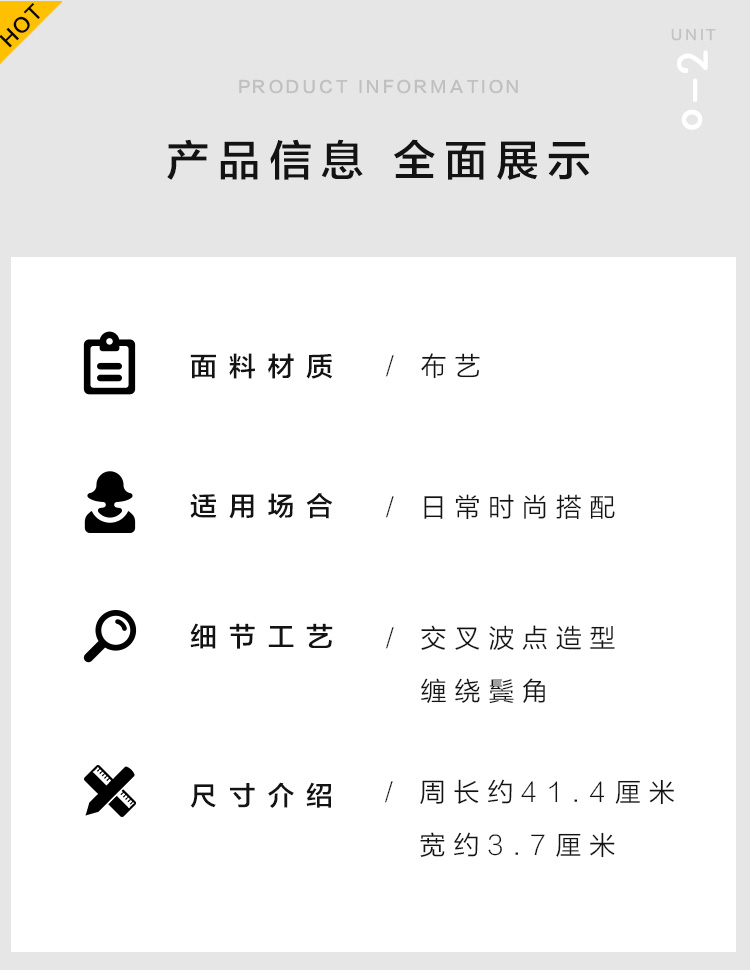 HOT

UNIT

0-2

PRODUCT INFORMATION

产品信息 全面展示

面料材质 / 布艺

适用场合 / 日常时尚搭配

细节工艺 / 交叉波点造型
缠绕鬓角

尺寸介绍 / 周长约41.4厘米
宽约3.7厘米