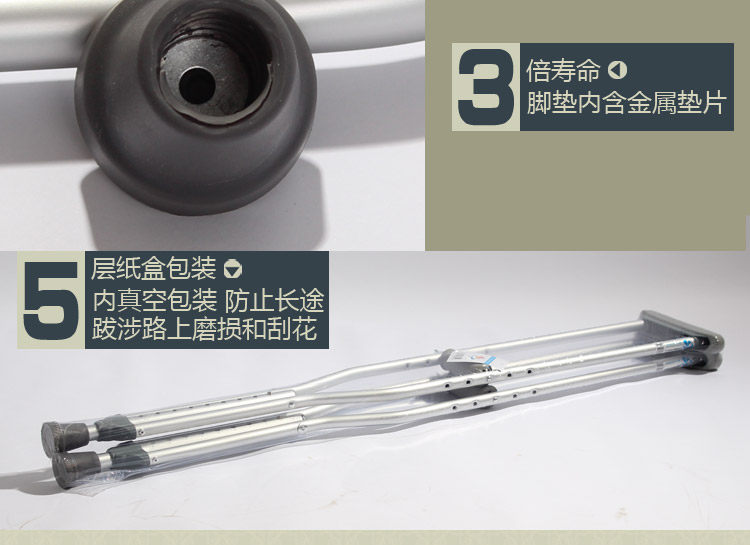 3 倍寿命
脚垫内含金属垫片

5 层纸盒包装
内真空包装 防止长途跋涉路上磨损和刮花