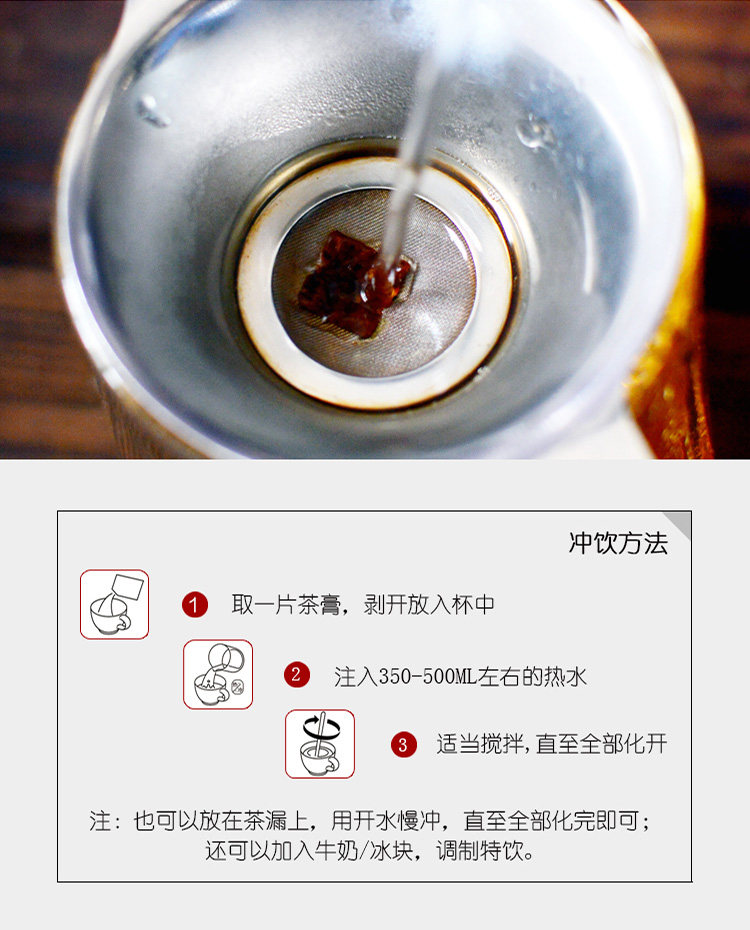 冲饮方法

1 取一片茶膏，剥开放入杯中

2 注入350-500ML左右的热水

3 适当搅拌，直至全部化开

注：也可以放在茶漏上，用开水慢冲，直至全部化完即可；还可以加入牛奶/冰块，调制特饮。