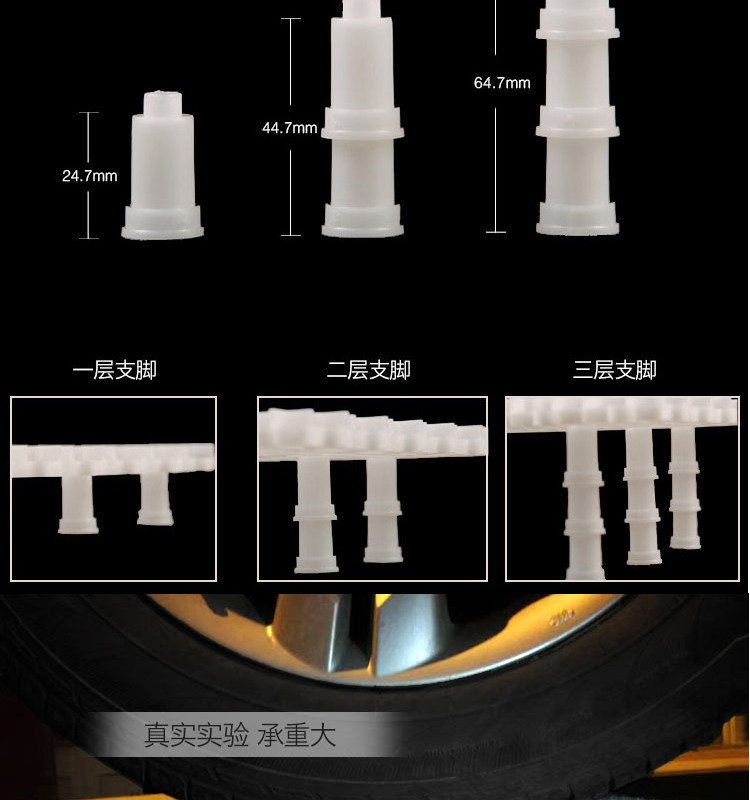 24.7mm

44.7mm

64.7mm

一层支脚

二层支脚

三层支脚

真实实验 承重大