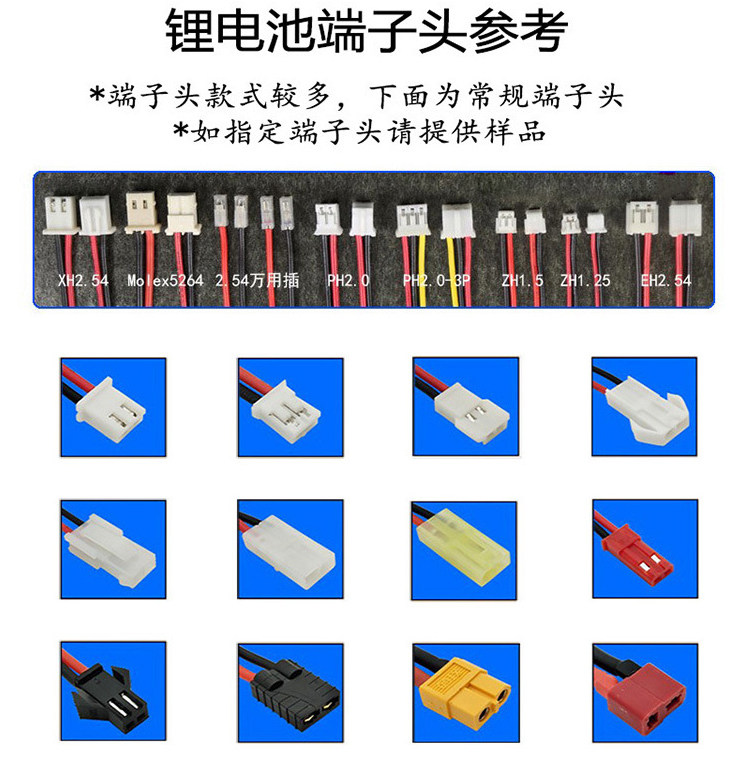 锂电池端子头参考

*端子头款式较多，下面为常规端子头
*如指定端子头请提供样品

XH2.54 Molex5264 2.54万用插 PH2.0 PH2.0-3P ZH1.5 ZH1.25 EH2.54