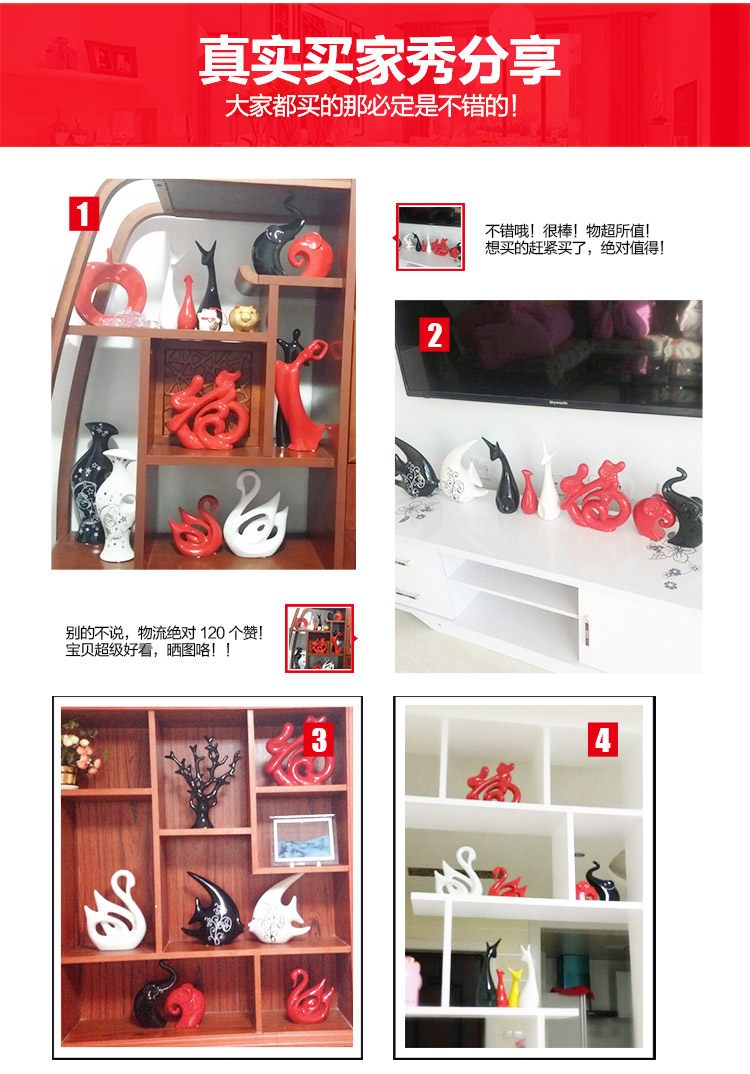 真实买家秀分享
大家都买的那必定是不错的！

1

不错哦！很棒！物超所值！
想买的赶紧买了，绝对值得！

2

Skyworth

别的不说，物流绝对 120 个赞！
宝贝超级好看，晒图咯！！

3

4