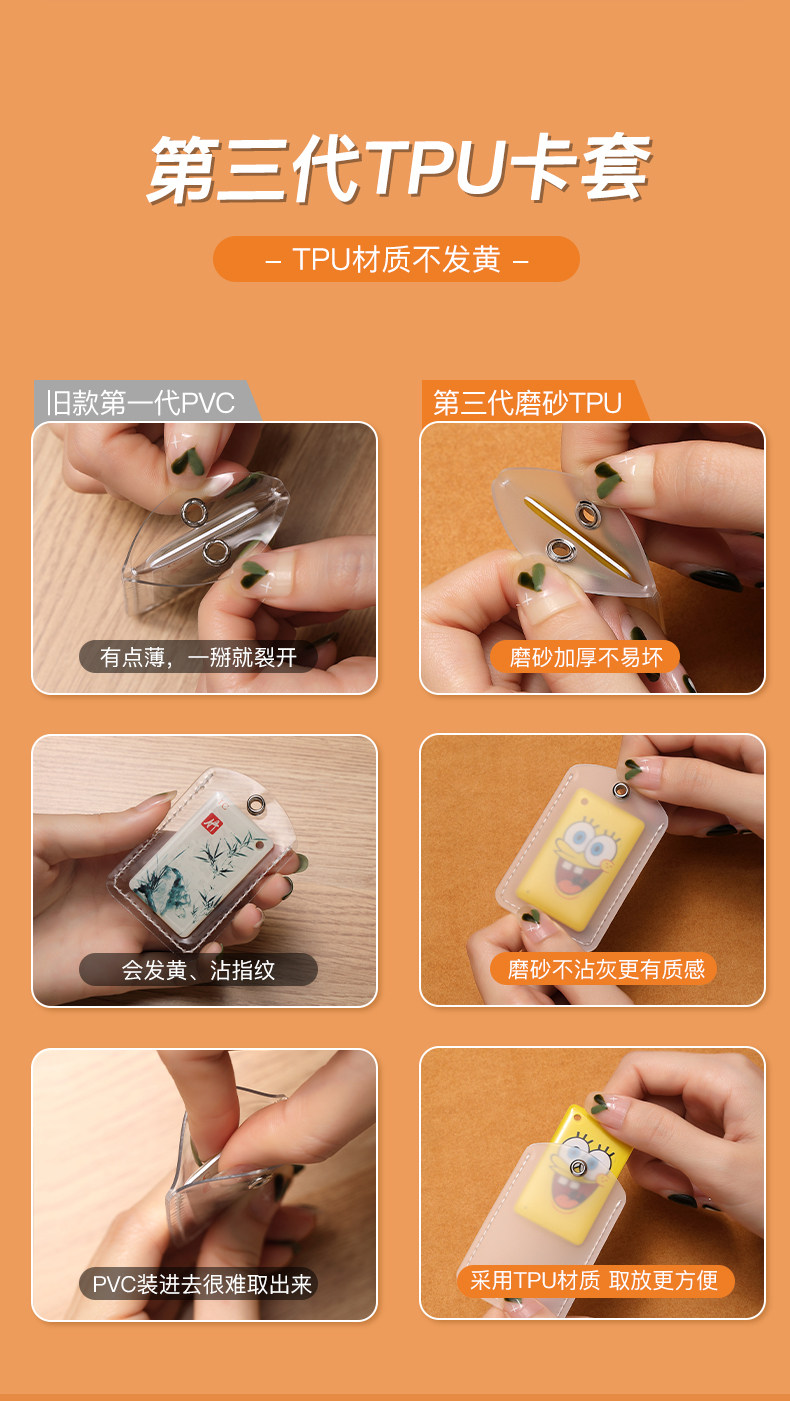 第三代TPU卡套

– TPU材质不发黄 –

旧款第一代PVC

有点薄，一掰就裂开

会发黄、沾指纹

PVC装进去很难取出来

第三代磨砂TPU

磨砂加厚不易坏

磨砂不沾灰更有质感

采用TPU材质 取放更方便