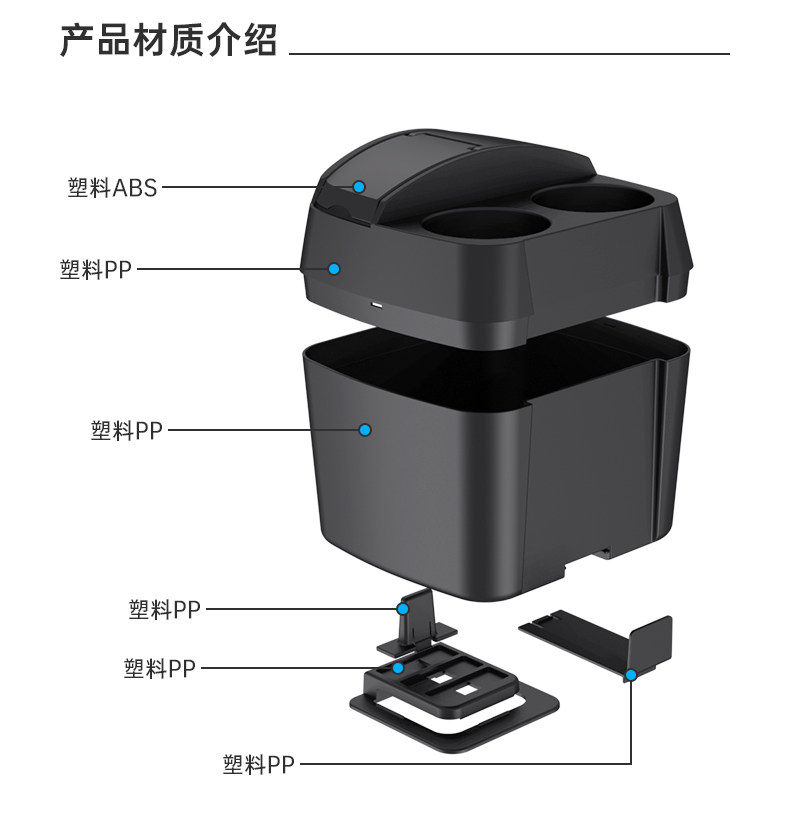 产品材质介绍

塑料ABS

塑料PP

塑料PP

塑料PP

塑料PP

塑料PP