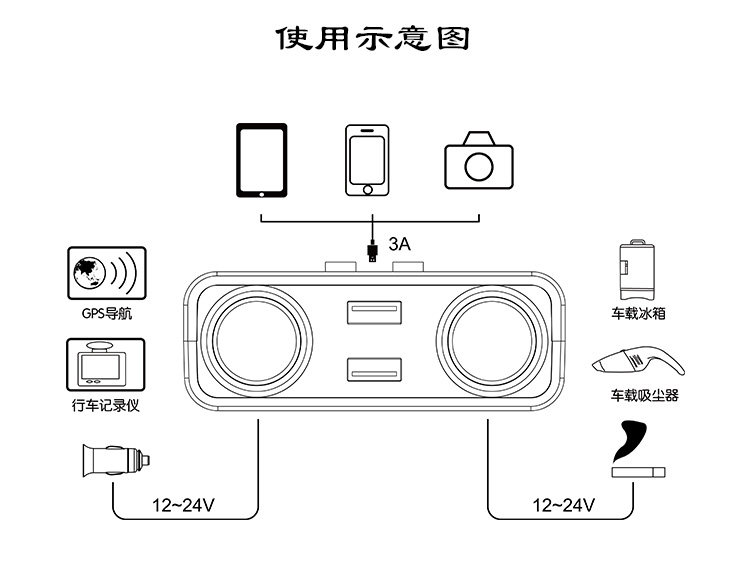 使用示意图

3A

GPS导航

行车记录仪

车载冰箱

车载吸尘器

12~24V

12~24V