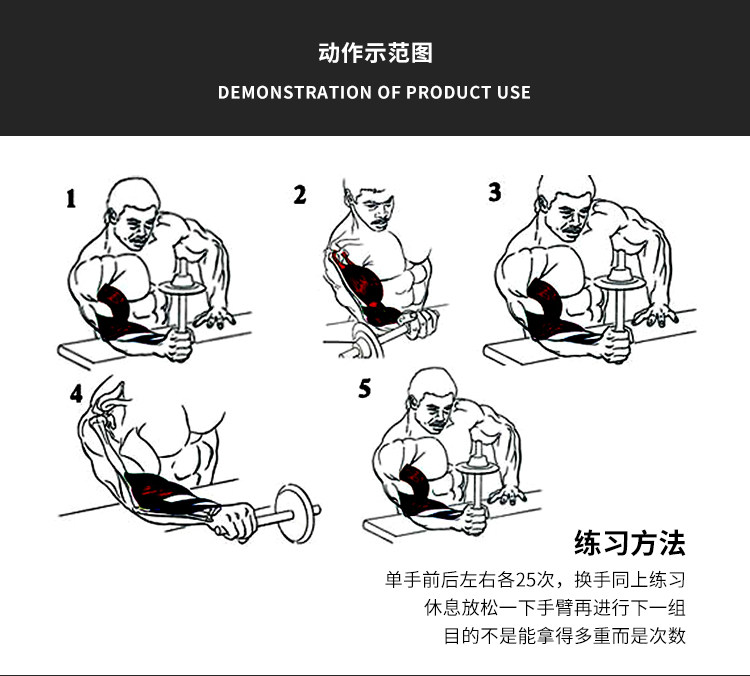 动作示范图

DEMONSTRATION OF PRODUCT USE

1

2

3

4

5

练习方法

单手前后左右各25次，换手同上练习
休息放松一下手臂再进行下一组
目的不是能拿得多重而是次数