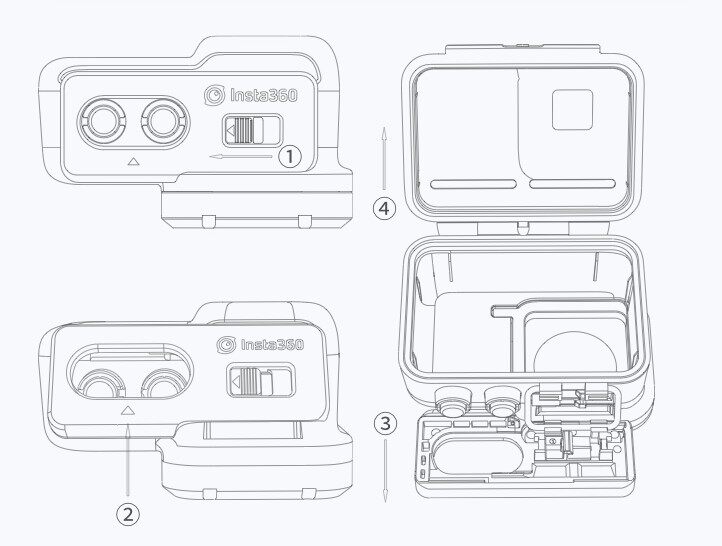 Insta360
①
④
Insta360
③
②