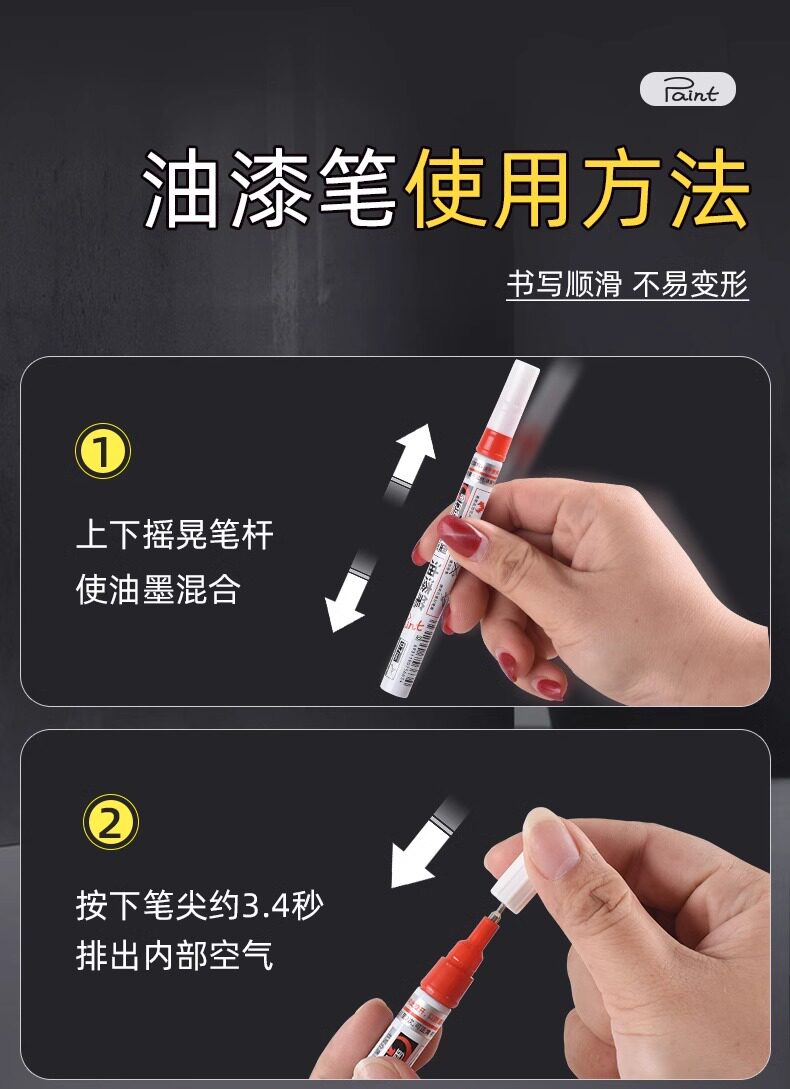 Paint

油漆笔使用方法

书写顺滑 不易变形

①

上下摇晃笔杆
使油墨混合

②

按下笔尖约3.4秒
排出内部空气