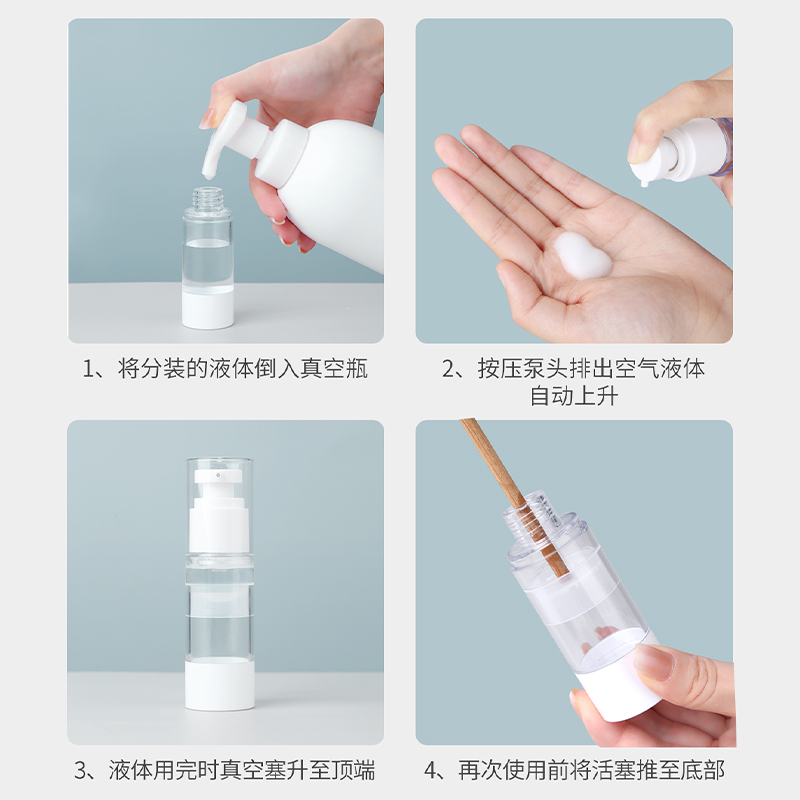 1、将分装的液体倒入真空瓶

2、按压泵头排出空气液体自动上升

3、液体用完时真空塞升至顶端

4、再次使用前将活塞推至底部