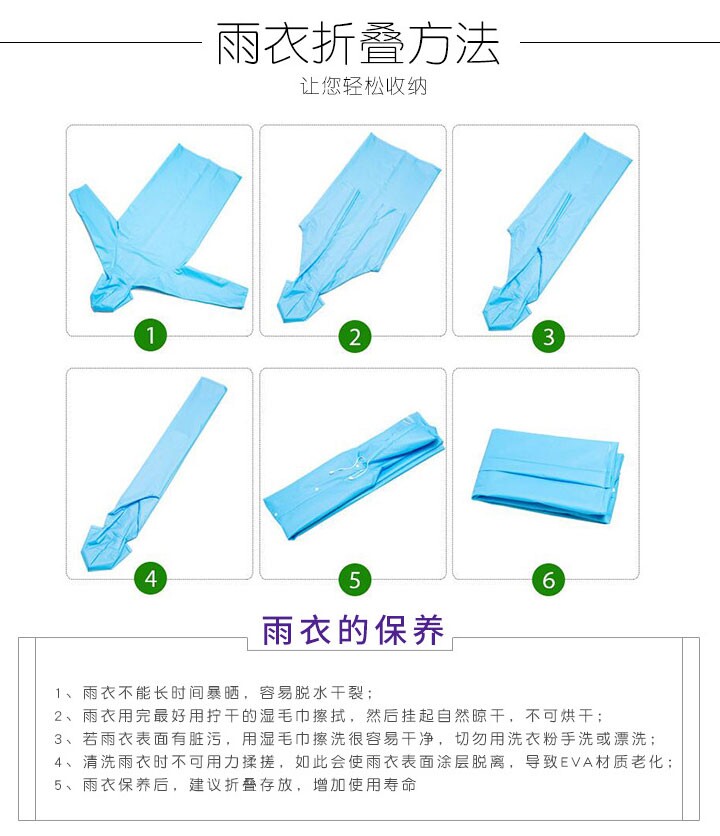 雨衣折叠方法
让您轻松收纳

1

2

3

4

5

6

雨衣的保养

1、雨衣不能长时间暴晒，容易脱水干裂；
2、雨衣用完最好用拧干的湿毛巾擦拭，然后挂起自然晾干，不可烘干；
3、若雨衣表面有脏污，用湿毛巾擦洗很容易干净，切勿用洗衣粉手洗或漂洗；
4、清洗雨衣时不可用力揉搓，如此会使雨衣表面涂层脱离，导致EVA材质老化；
5、雨衣保养后，建议折叠存放，增加使用寿命