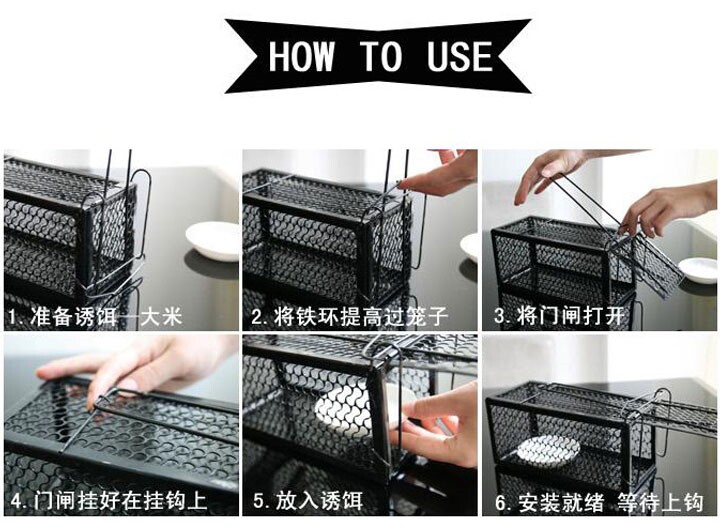 HOW TO USE

1. 准备诱饵—大米

2. 将铁环提高过笼子

3. 将门闸打开

4. 门闸挂好在挂钩上

5. 放入诱饵

6. 安装就绪 等待上钩