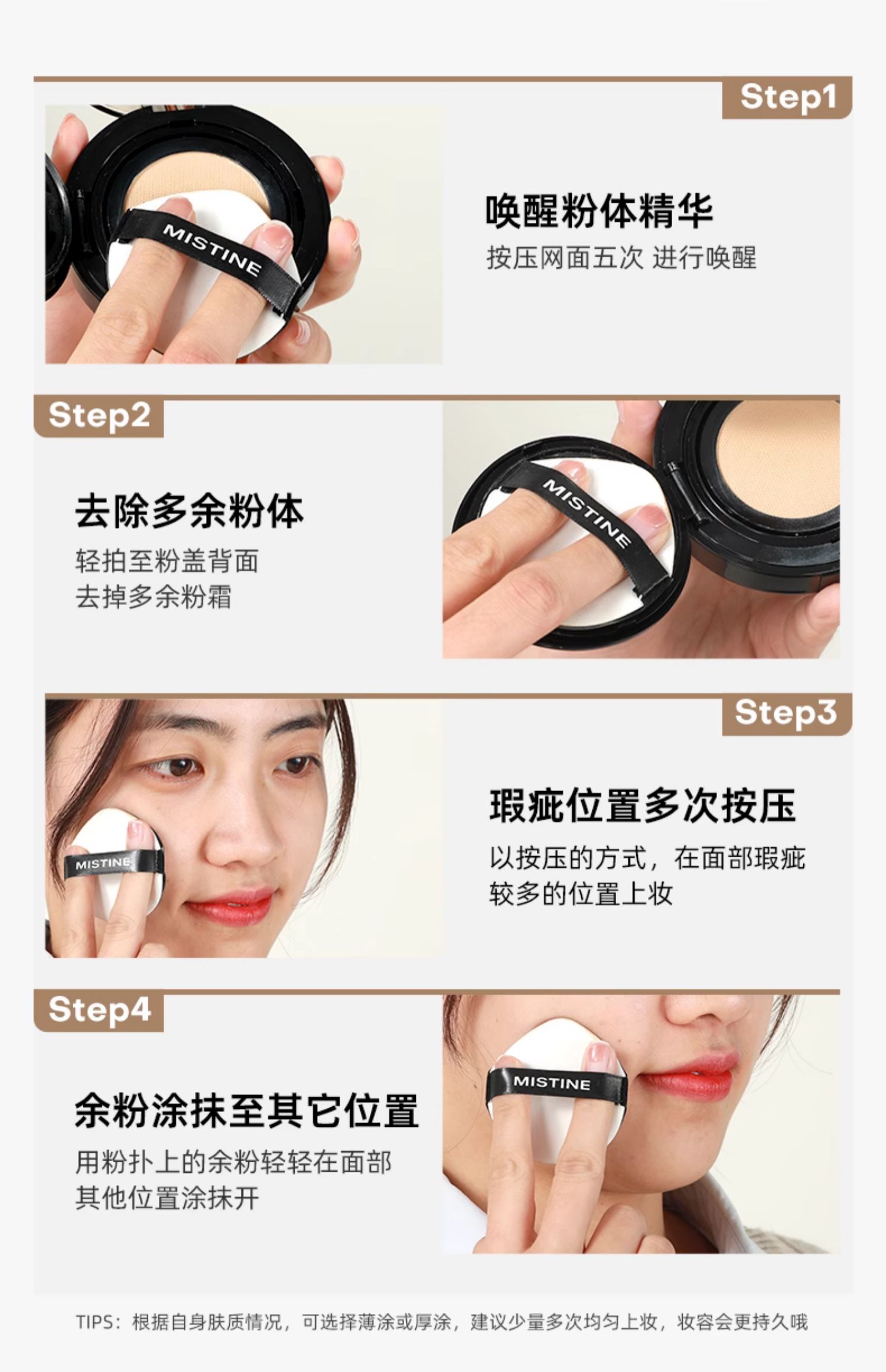 Step1

MISTINE

唤醒粉体精华

按压网面五次 进行唤醒

Step2

去除多余粉体

轻拍至粉盖背面
去掉多余粉霜

MISTINE

Step3

MISTINE

瑕疵位置多次按压

以按压的方式，在面部瑕疵较多的位置上妆

Step4

余粉涂抹至其它位置

用粉扑上的余粉轻轻在面部其他位置涂抹开

MISTINE

TIPS：根据自身肤质情况，可选择薄涂或厚涂，建议少量多次均匀上妆，妆容会更持久哦