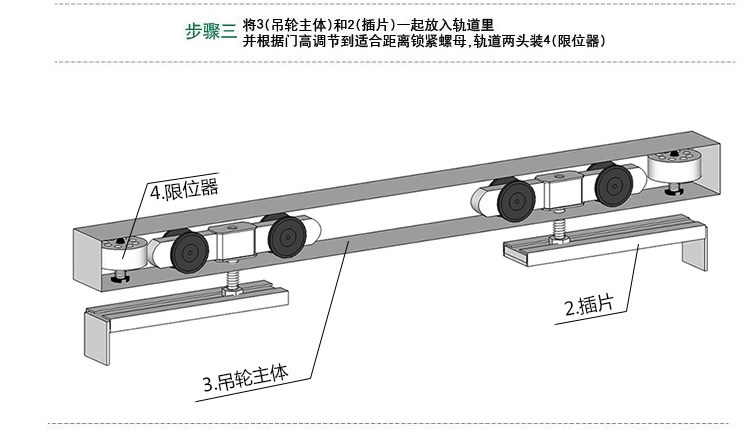 步骤三 将3(吊轮主体)和2(插片)一起放入轨道里
并根据门高调节到适合距离锁紧螺母,轨道两头装4(限位器)

4.限位器

2.插片

3.吊轮主体