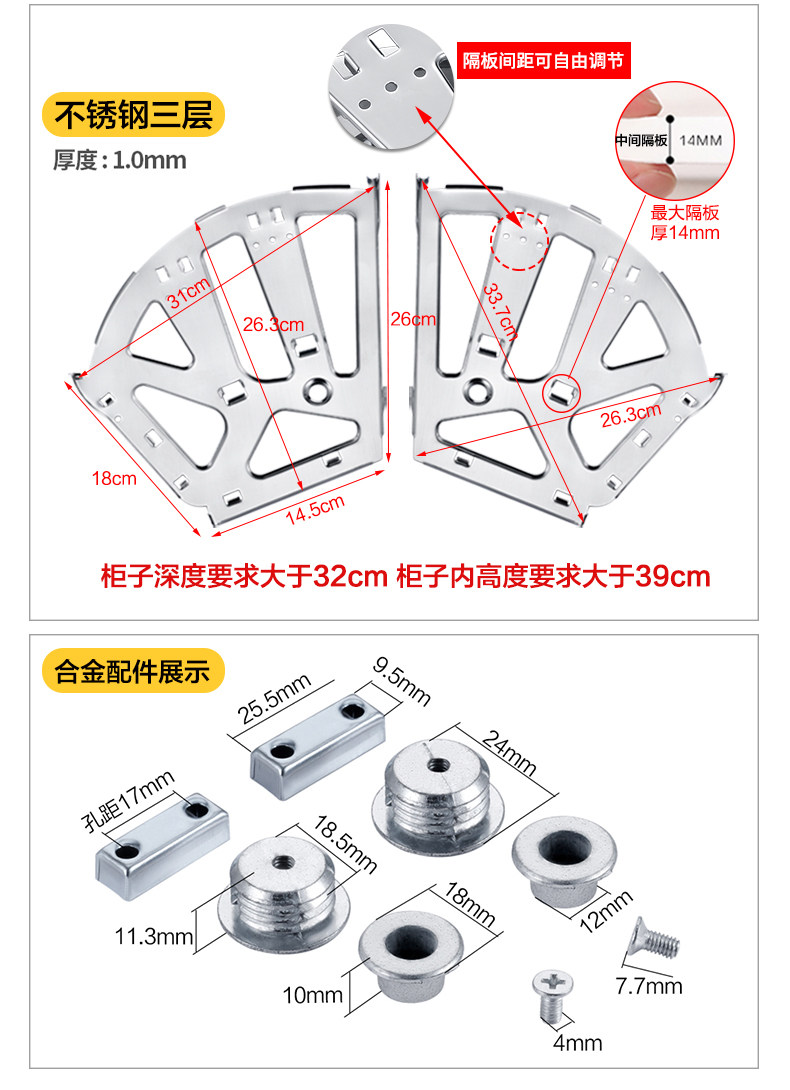 不锈钢三层

厚度：1.0mm

隔板间距可自由调节

中间隔板 14MM

最大隔板厚14mm

31cm

26.3cm

26cm

33.7cm

26.3cm

18cm

14.5cm

柜子深度要求大于32cm 柜子内高度要求大于39cm

合金配件展示

25.5mm

9.5mm

24mm

孔距17mm

18.5mm

11.3mm

18mm

12mm

10mm

7.7mm

4mm