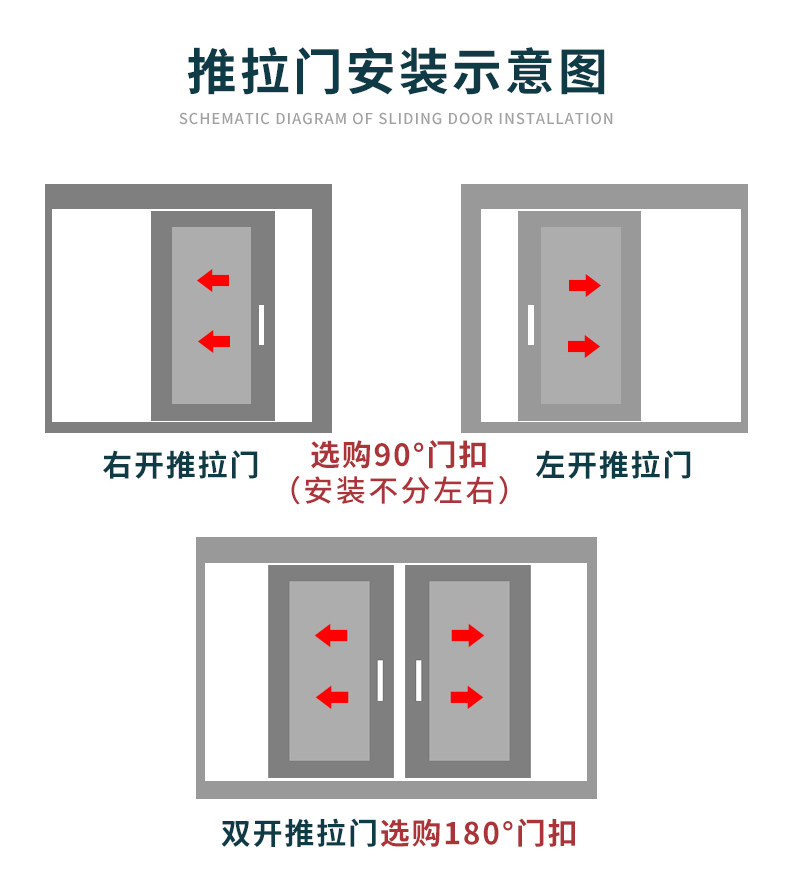 推拉门安装示意图

SCHEMATIC DIAGRAM OF SLIDING DOOR INSTALLATION

右开推拉门

选购90°门扣
（安装不分左右）

左开推拉门

双开推拉门选购180°门扣