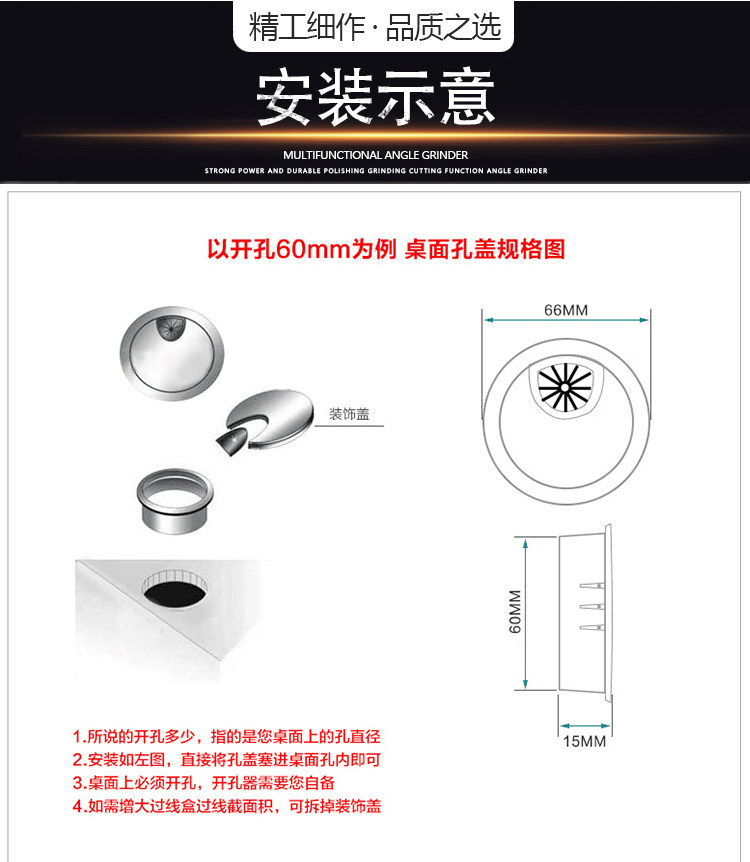 精工细作·品质之选

安装示意

MULTIFUNCTIONAL ANGLE GRINDER

STRONG POWER AND DURABLE POLISHING GRINDING CUTTING FUNCTION ANGLE GRINDER

以开孔60mm为例 桌面孔盖规格图

装饰盖

66MM

60MM

15MM

1.所说的开孔多少，指的是您桌面上的孔直径
2.安装如左图，直接将孔盖塞进桌面孔内即可
3.桌面上必须开孔，开孔器需要您自备
4.如需增大过线盒过线截面积，可拆掉装饰盖