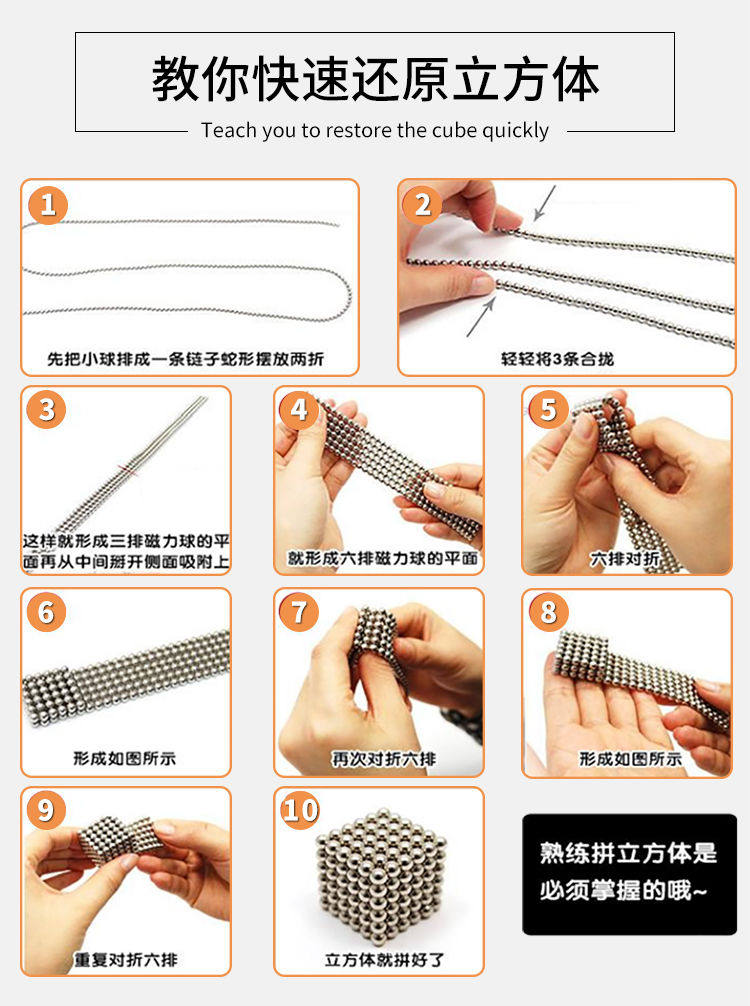 教你快速还原立方体

Teach you to restore the cube quickly

1
先把小球排成一条链子蛇形摆放两折

2
轻轻将3条合拢

3
这样就形成三排磁力球的平面再从中间掰开侧面吸附上

4
就形成六排磁力球的平面

5
六排对折

6
形成如图所示

7
再次对折六排

8
形成如图所示

9
重复对折六排

10
立方体就拼好了

熟练拼立方体是必须掌握的哦~