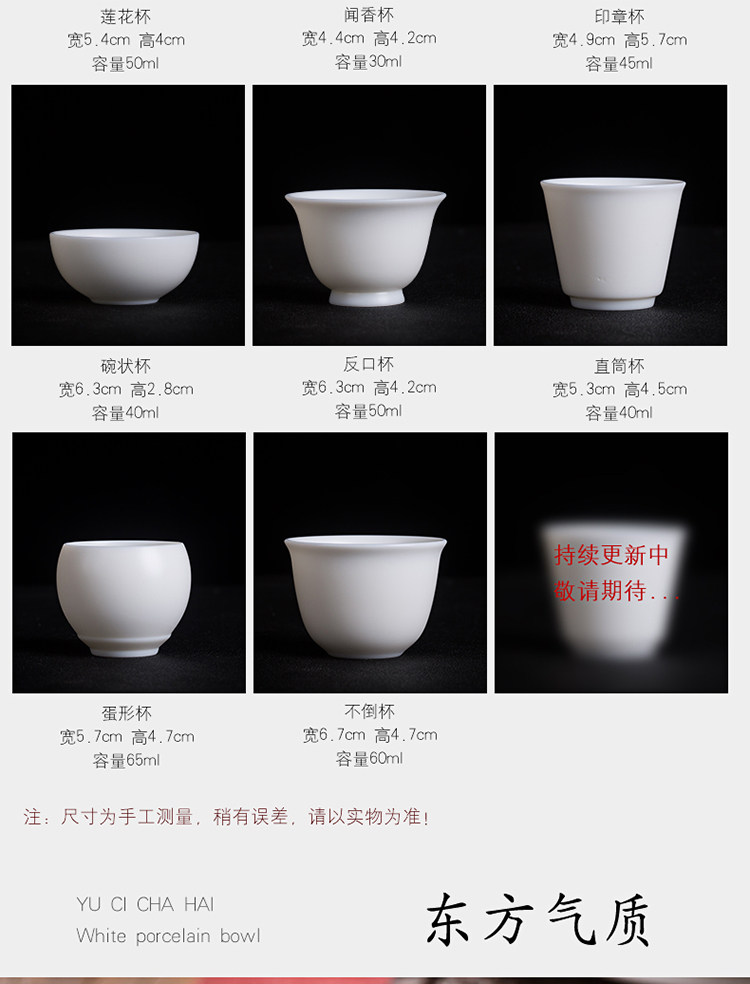 莲花杯
宽5.4cm 高4cm
容量50ml

闻香杯
宽4.4cm 高4.2cm
容量30ml

印章杯
宽4.9cm 高5.7cm
容量45ml

碗状杯
宽6.3cm 高2.8cm
容量40ml

反口杯
宽6.3cm 高4.2cm
容量50ml

直筒杯
宽5.3cm 高4.5cm
容量40ml

持续更新中
敬请期待...

蛋形杯
宽5.7cm 高4.7cm
容量65ml

不倒杯
宽6.7cm 高4.7cm
容量60ml

注：尺寸为手工测量，稍有误差，请以实物为准！

YU CI CHA HAI
White porcelain bowl

东方气质