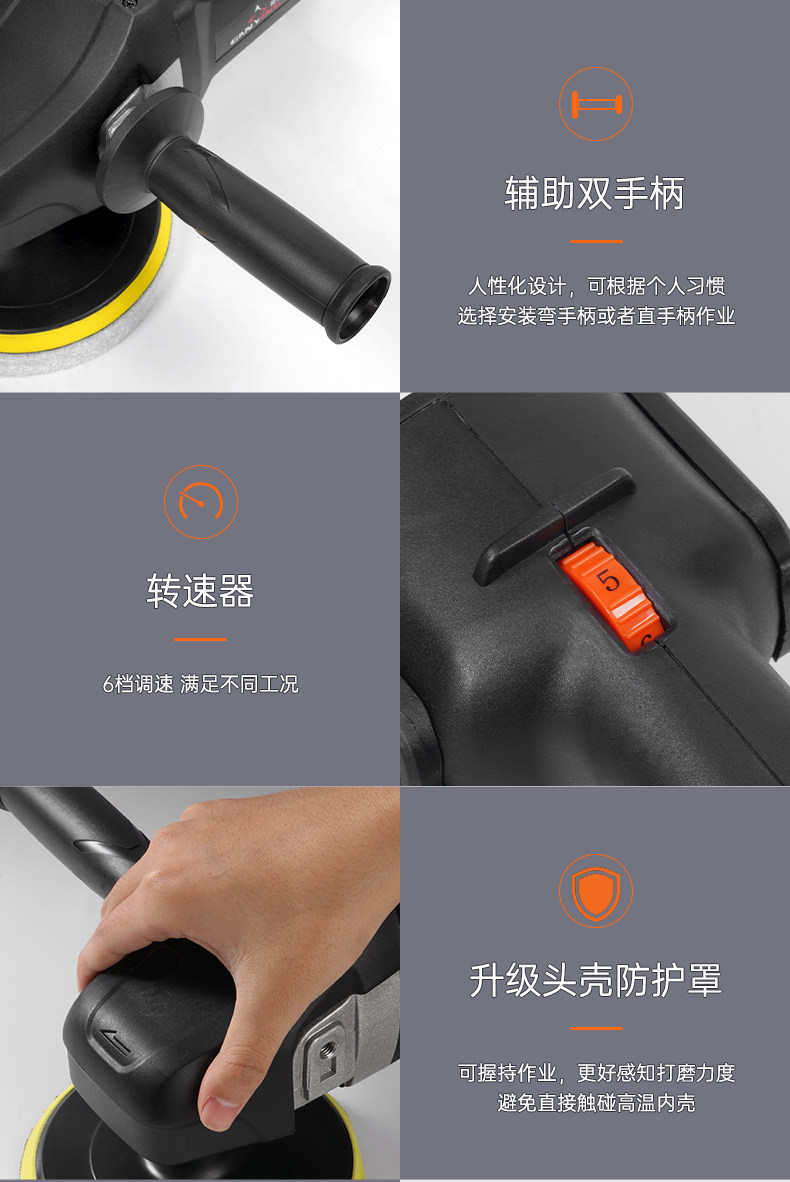 辅助双手柄

人性化设计，可根据个人习惯
选择安装弯手柄或者直手柄作业

转速器

6档调速 满足不同工况

5

升级头壳防护罩

可握持作业，更好感知打磨力度
避免直接触碰高温内壳