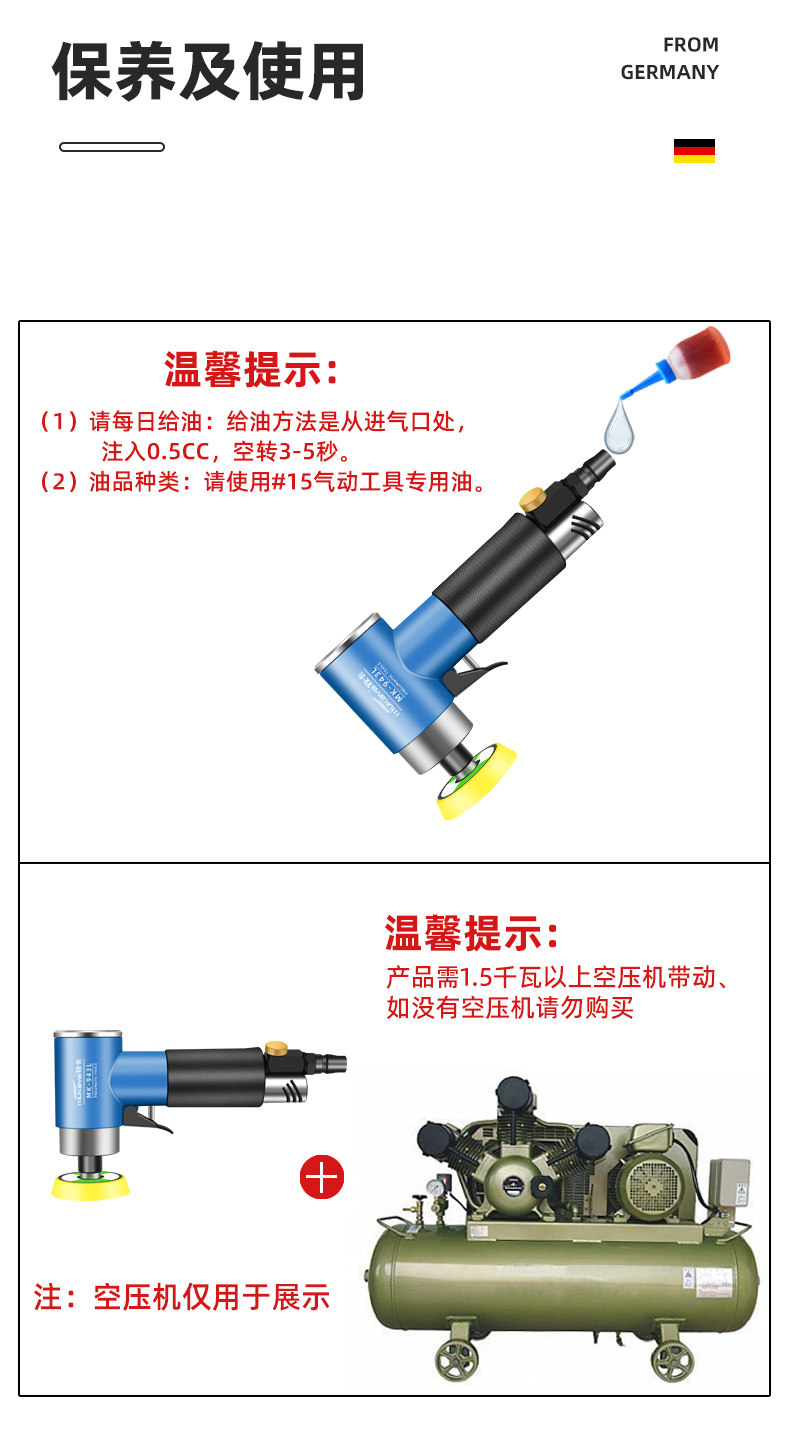 保养及使用

FROM GERMANY

温馨提示:

（1）请每日给油：给油方法是从进气口处，注入0.5CC，空转3-5秒。
（2）油品种类：请使用#15气动工具专用油。

MK-943L

温馨提示:

产品需1.5千瓦以上空压机带动、如没有空压机请勿购买

MK-943L

注：空压机仅用于展示