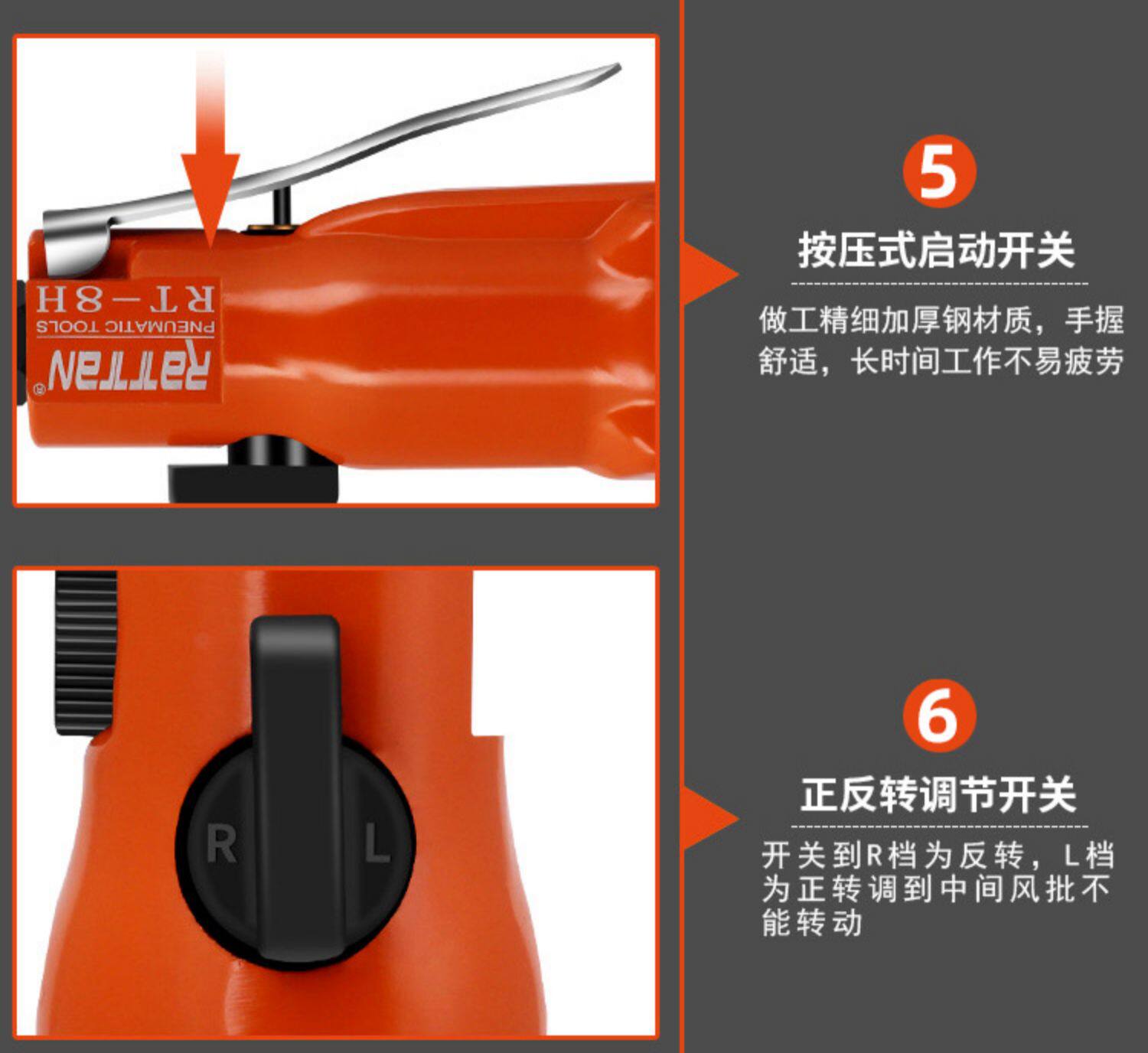 RT-8H
PNEUMATIC TOOLS
RATTAN

5
按压式启动开关
做工精细加厚钢材质，手握舒适，长时间工作不易疲劳

R L

6
正反转调节开关
开关到R档为反转，L档为正转调到中间风批不能转动