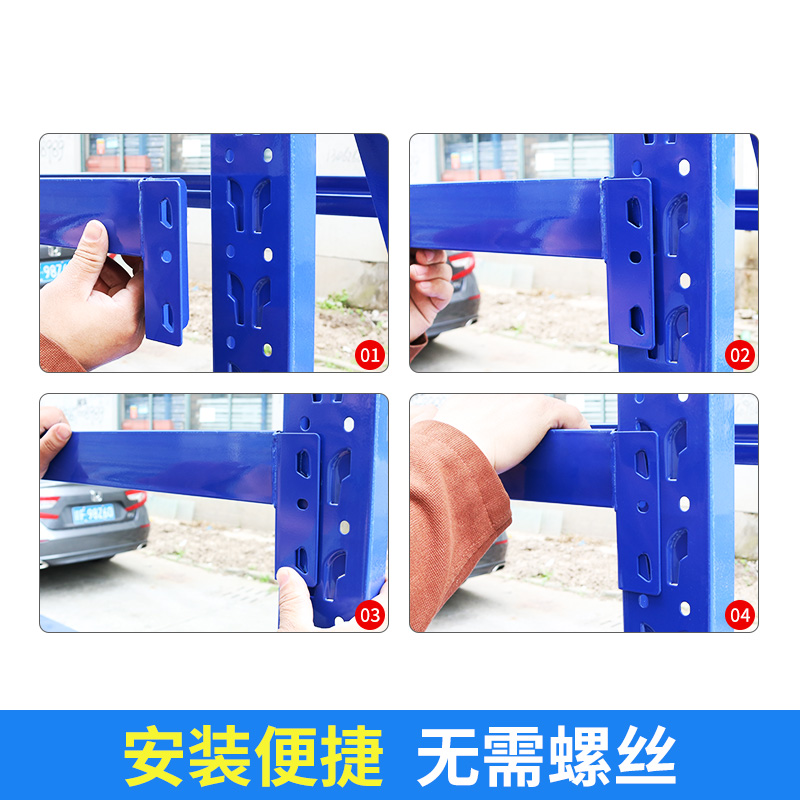 01

02

03

04

安装便捷 无需螺丝