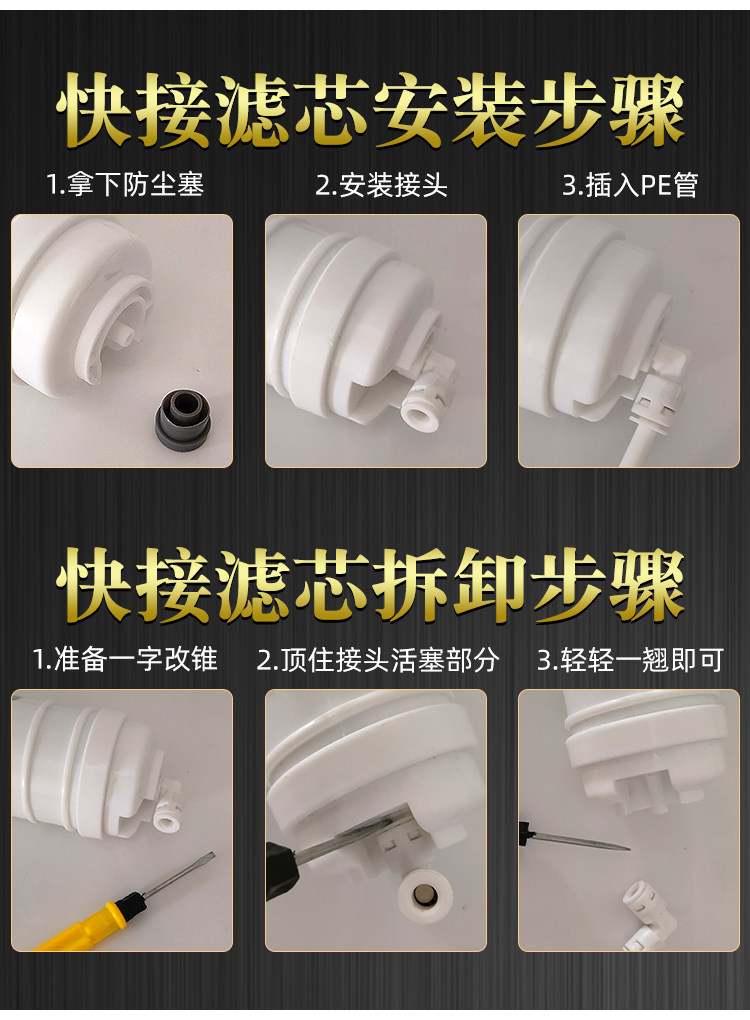 快接滤芯安装步骤

1.拿下防尘塞

2.安装接头

3.插入PE管

快接滤芯拆卸步骤

1.准备一字改锥

2.顶住接头活塞部分

3.轻轻一翘即可