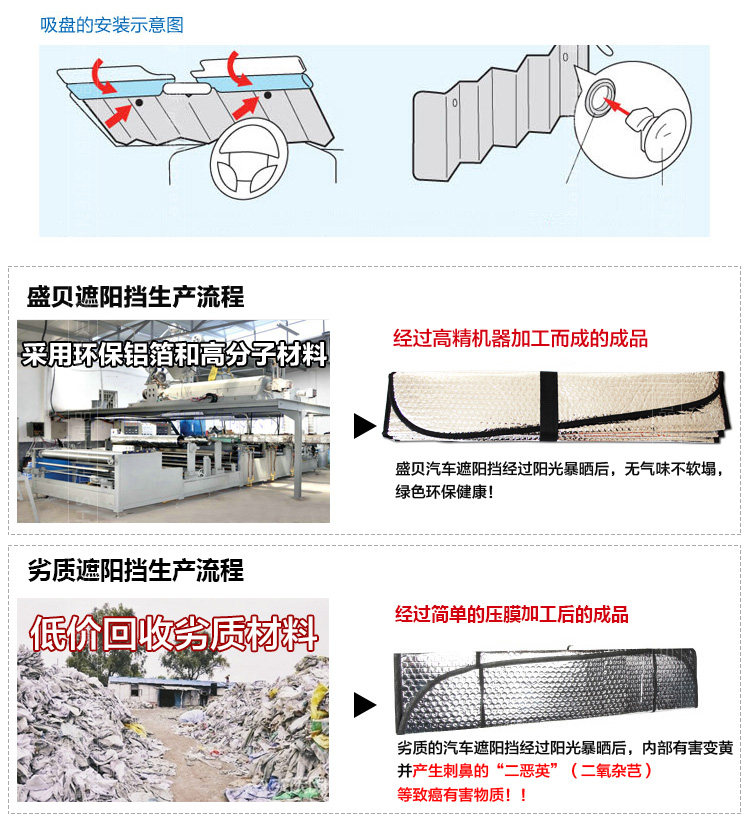 吸盘的安装示意图

盛贝遮阳挡生产流程

采用环保铝箔和高分子材料

经过高精机器加工而成的成品

盛贝汽车遮阳挡经过阳光暴晒后，无气味不软塌，绿色环保健康！

劣质遮阳挡生产流程

低价回收劣质材料

经过简单的压膜加工后的成品

劣质的汽车遮阳挡经过阳光暴晒后，内部有害变黄并产生刺鼻的“二恶英”（二氧杂芑）等致癌有害物质！！