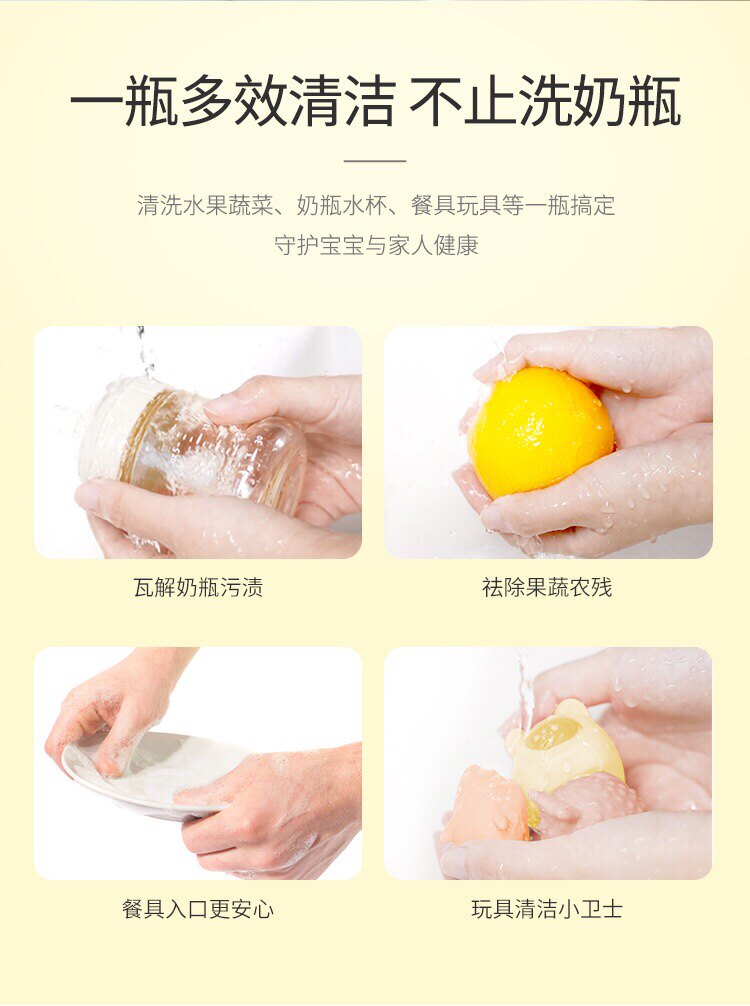 一瓶多效清洁 不止洗奶瓶

清洗水果蔬菜、奶瓶水杯、餐具玩具等一瓶搞定
守护宝宝与家人健康

瓦解奶瓶污渍

祛除果蔬农残

餐具入口更安心

玩具清洁小卫士