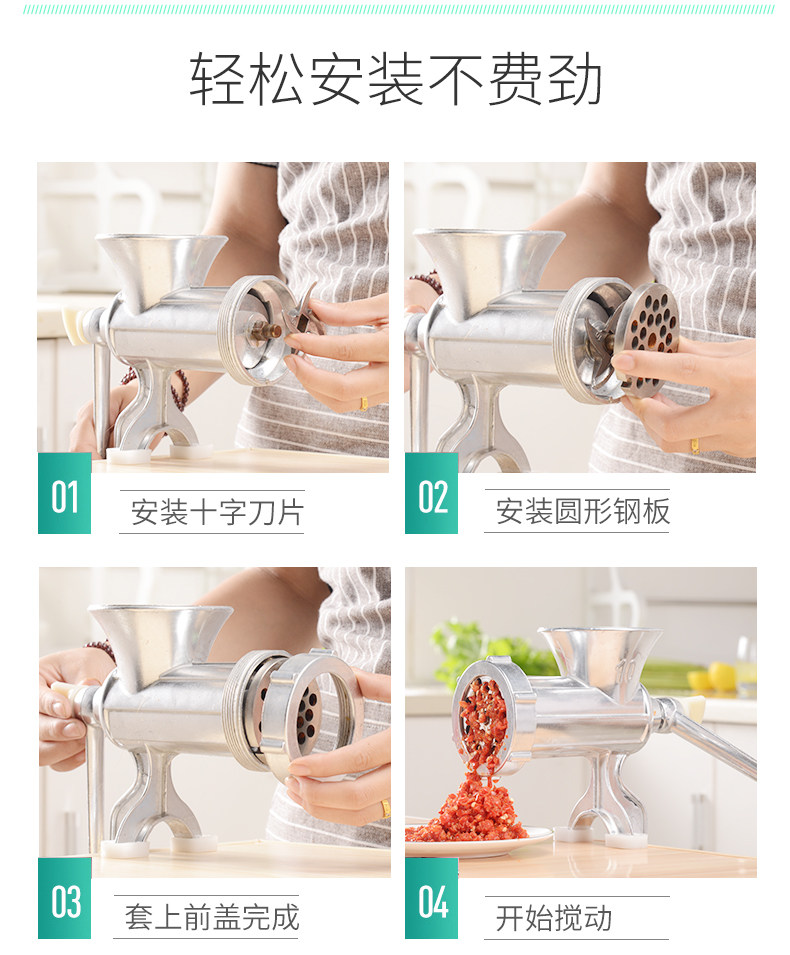 轻松安装不费劲

01 安装十字刀片

02 安装圆形钢板

03 套上前盖完成

04 开始搅动