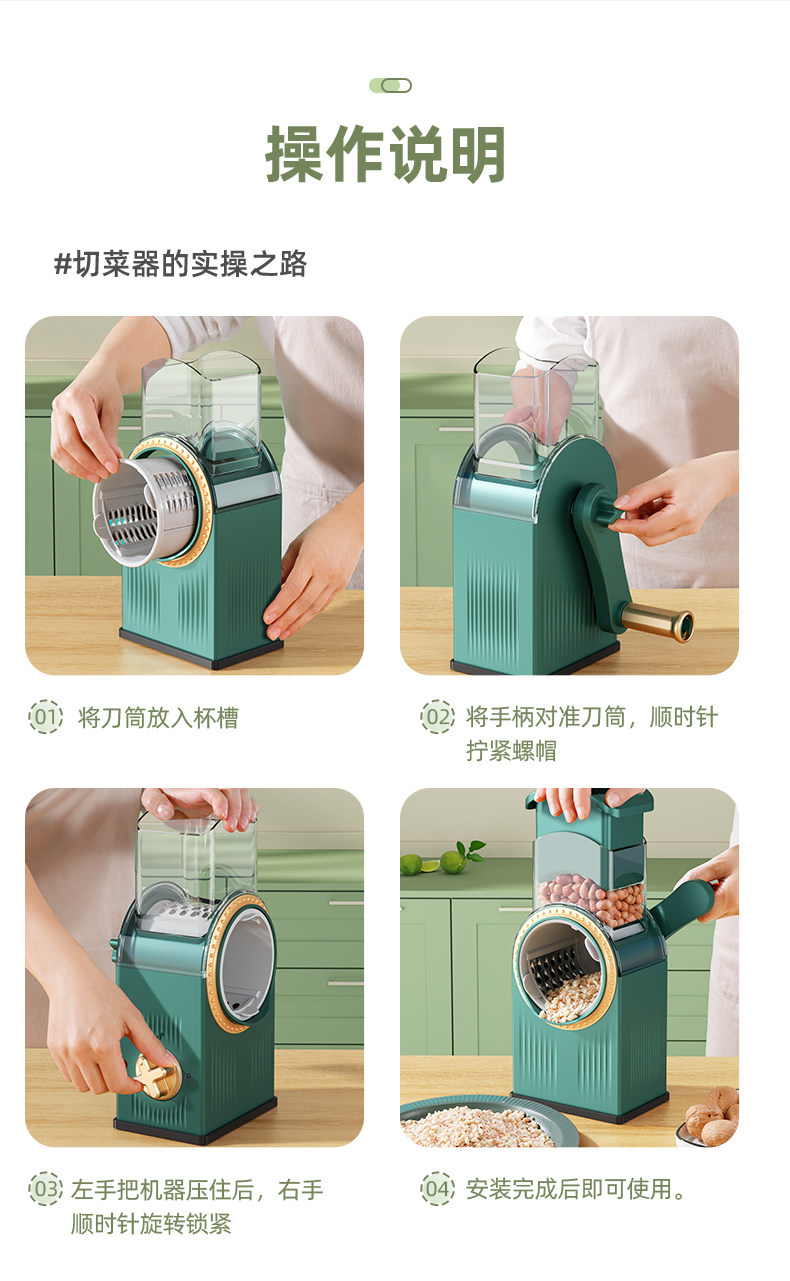 操作说明

#切菜器的实操之路

01 将刀筒放入杯槽

02 将手柄对准刀筒，顺时针拧紧螺帽

03 左手把机器压住后，右手顺时针旋转锁紧

04 安装完成后即可使用。