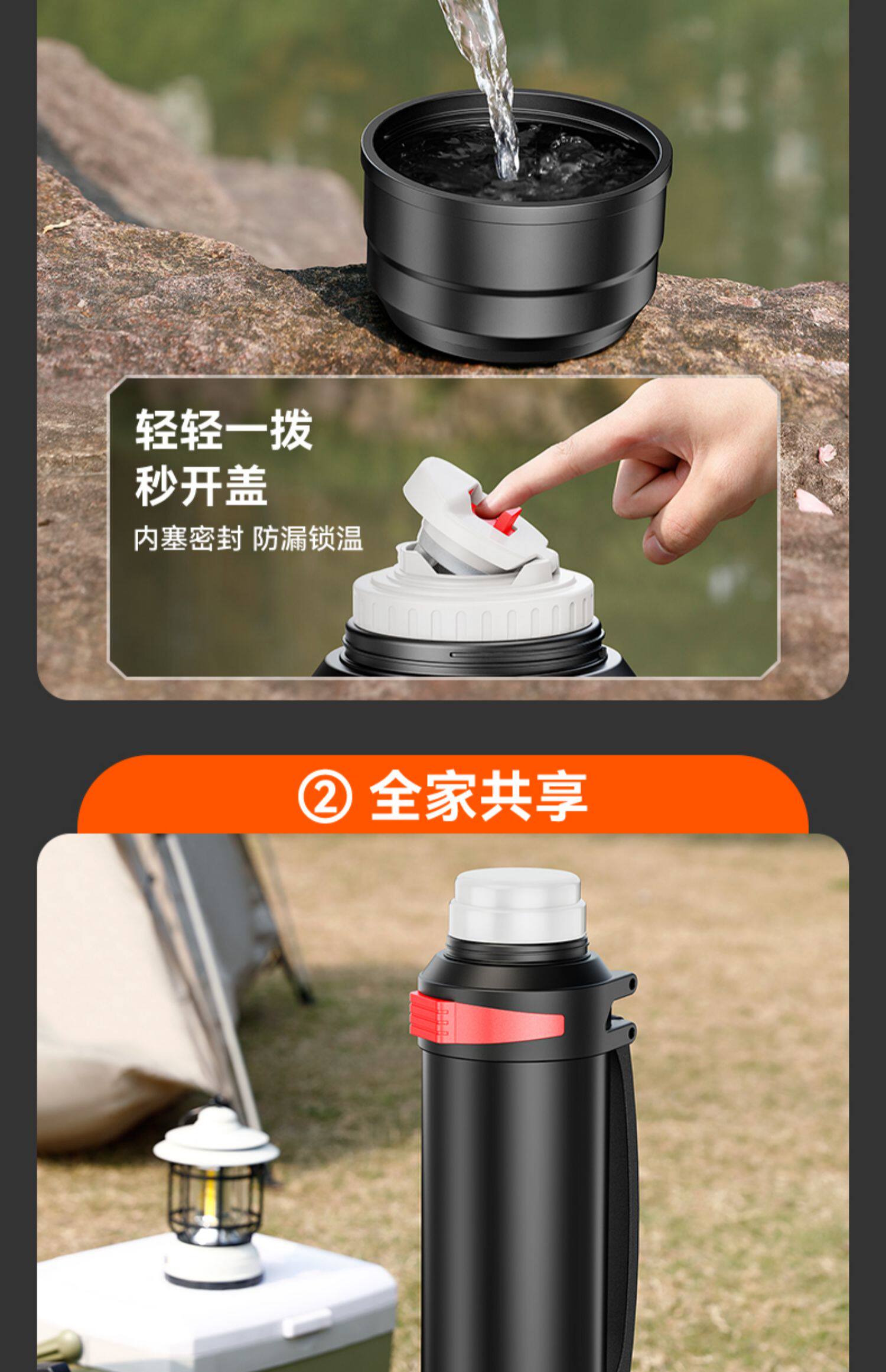 轻轻一拨
秒开盖

内塞密封 防漏锁温

② 全家共享