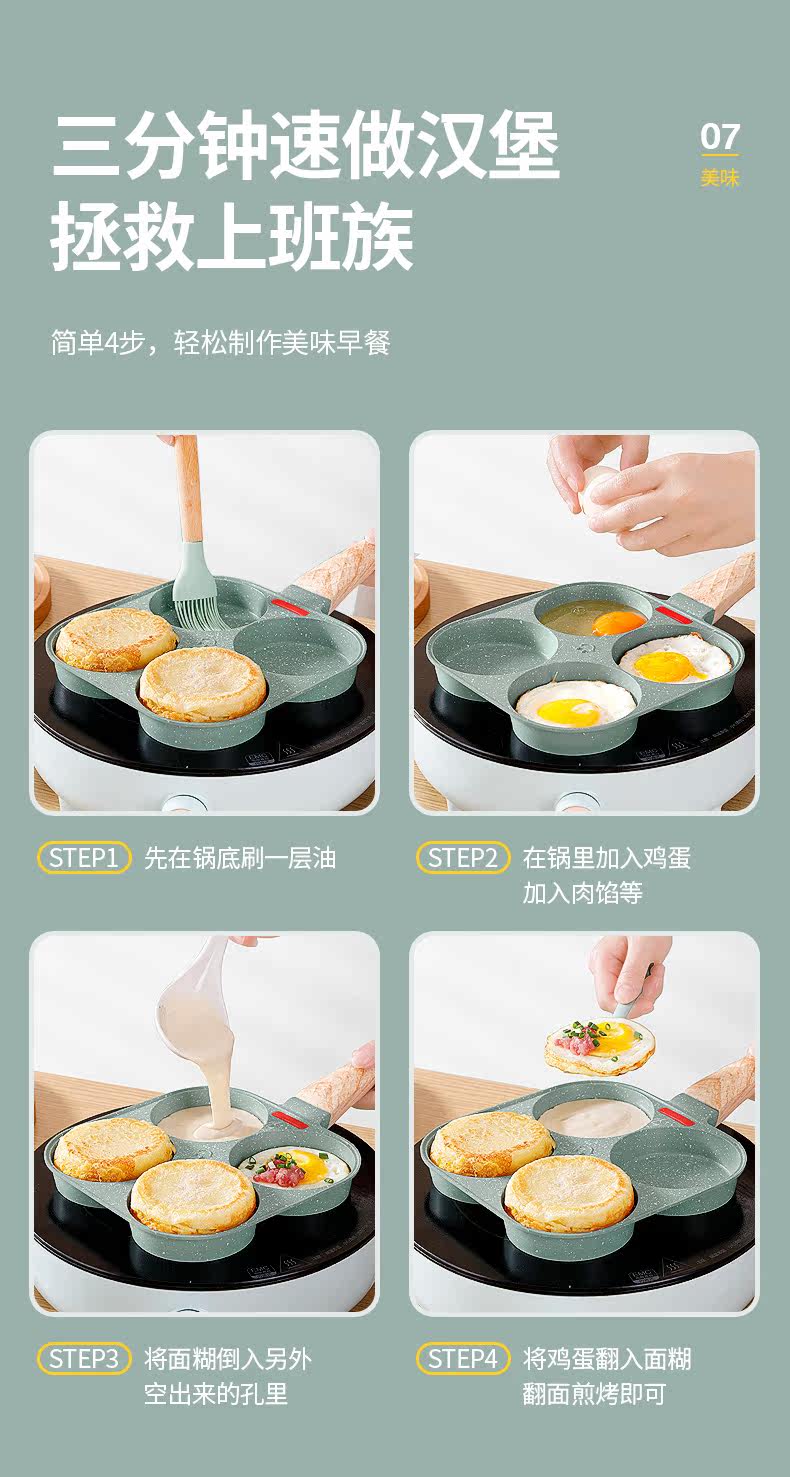 三分钟速做汉堡
拯救上班族

07
美味

简单4步，轻松制作美味早餐

STEP1 先在锅底刷一层油

STEP2 在锅里加入鸡蛋 加入肉馅等

STEP3 将面糊倒入另外 空出来的孔里

STEP4 将鸡蛋翻入面糊 翻面煎烤即可