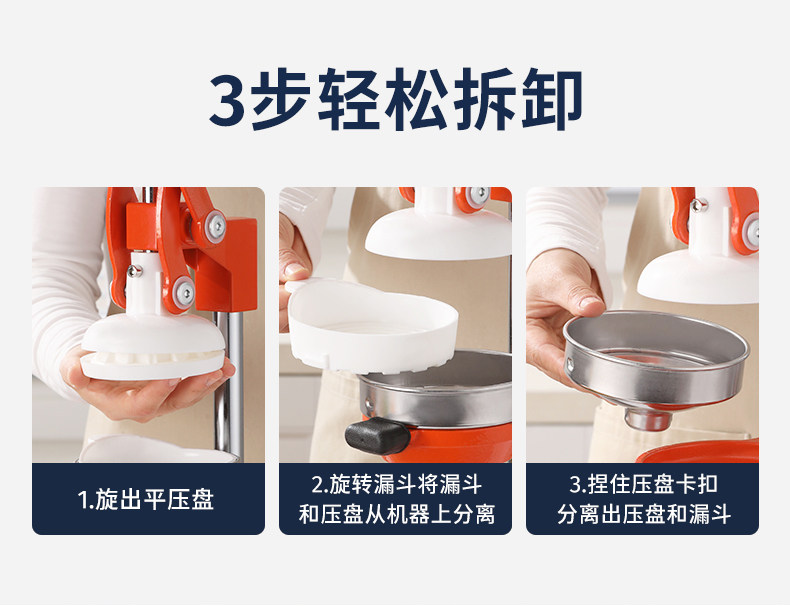 3步轻松拆卸

1.旋出平压盘

2.旋转漏斗将漏斗和压盘从机器上分离

3.捏住压盘卡扣分离出压盘和漏斗