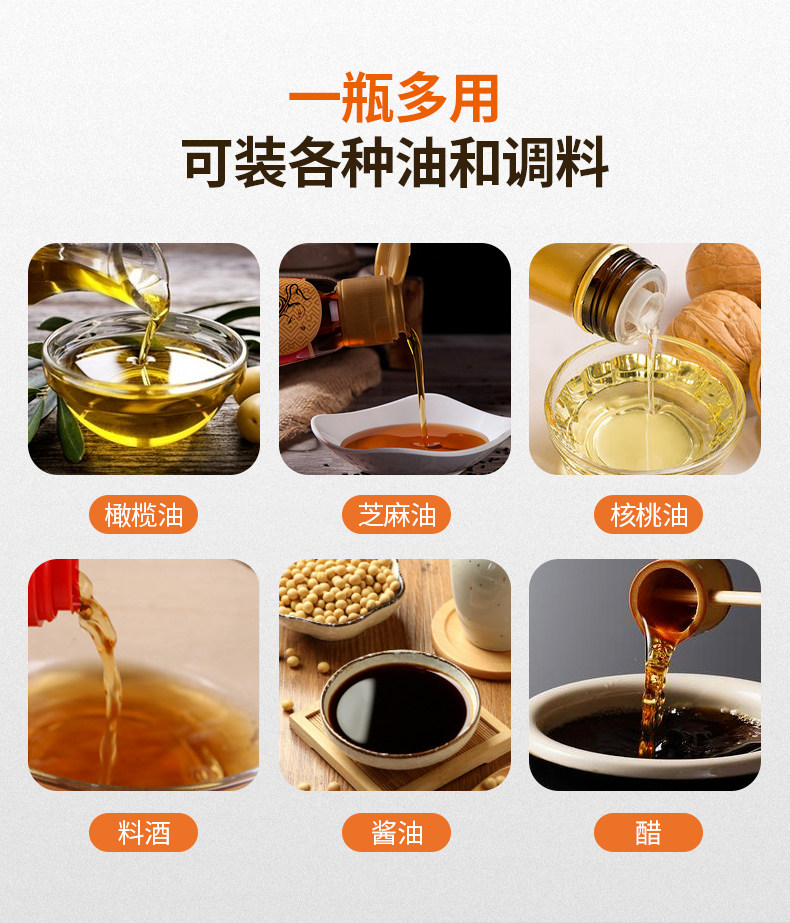 一瓶多用
可装各种油和调料

橄榄油

芝麻油

核桃油

料酒

酱油

醋