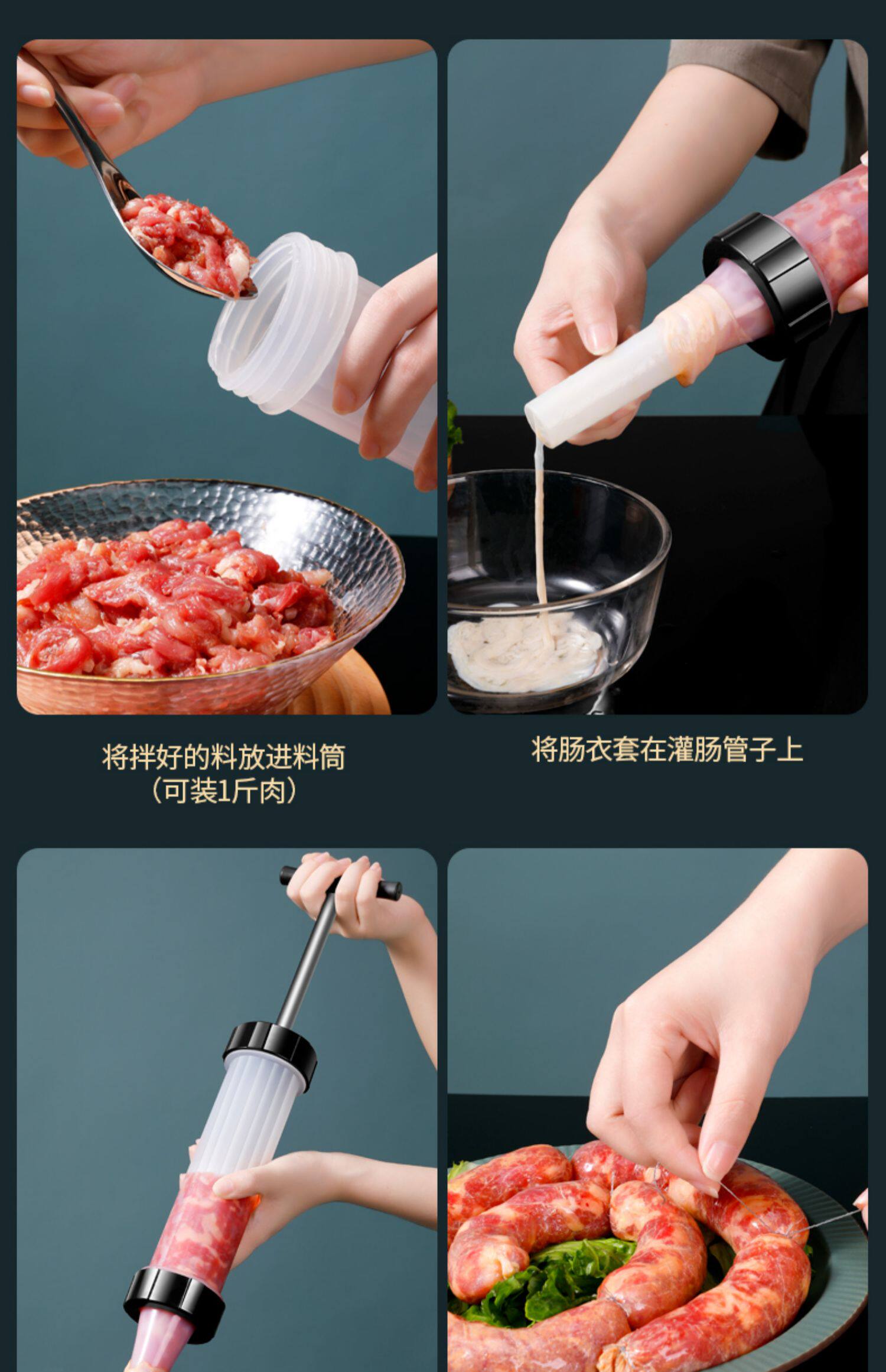 将拌好的料放进料筒
（可装1斤肉）

将肠衣套在灌肠管子上