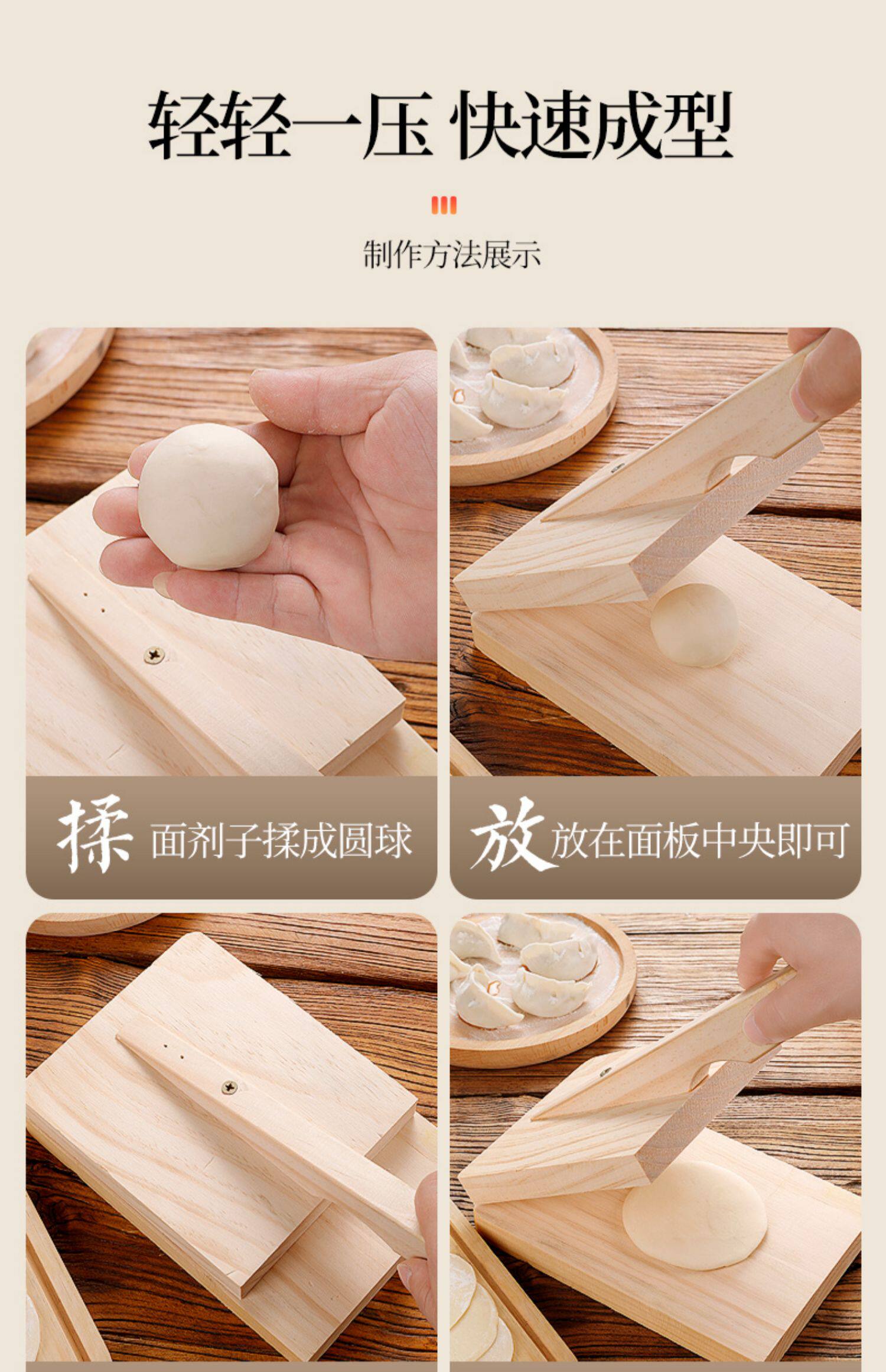 轻轻一压 快速成型

制作方法展示

揉 面剂子揉成圆球

放 放在面板中央即可