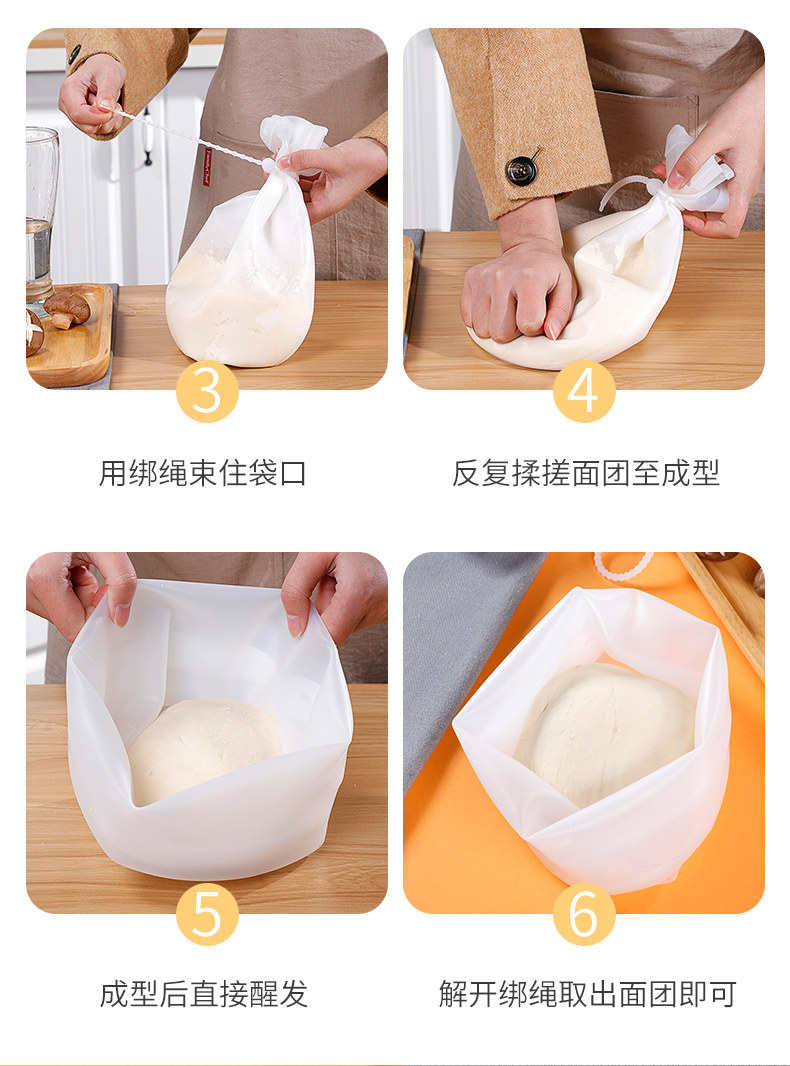 3

用绑绳束住袋口

4

反复揉搓面团至成型

5

成型后直接醒发

6

解开绑绳取出面团即可