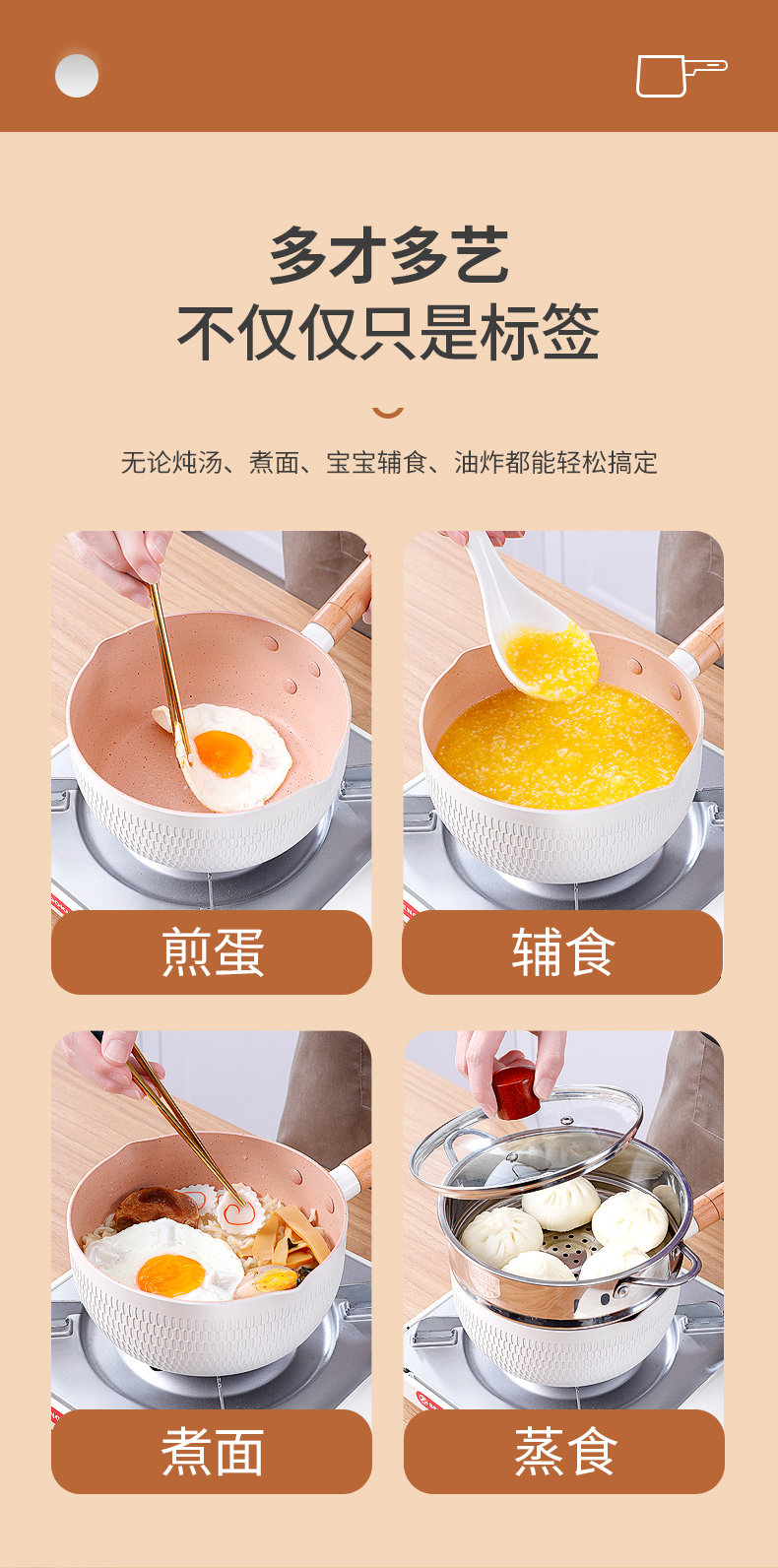 多才多艺
不仅仅只是标签

无论炖汤、煮面、宝宝辅食、油炸都能轻松搞定

煎蛋

辅食

煮面

蒸食