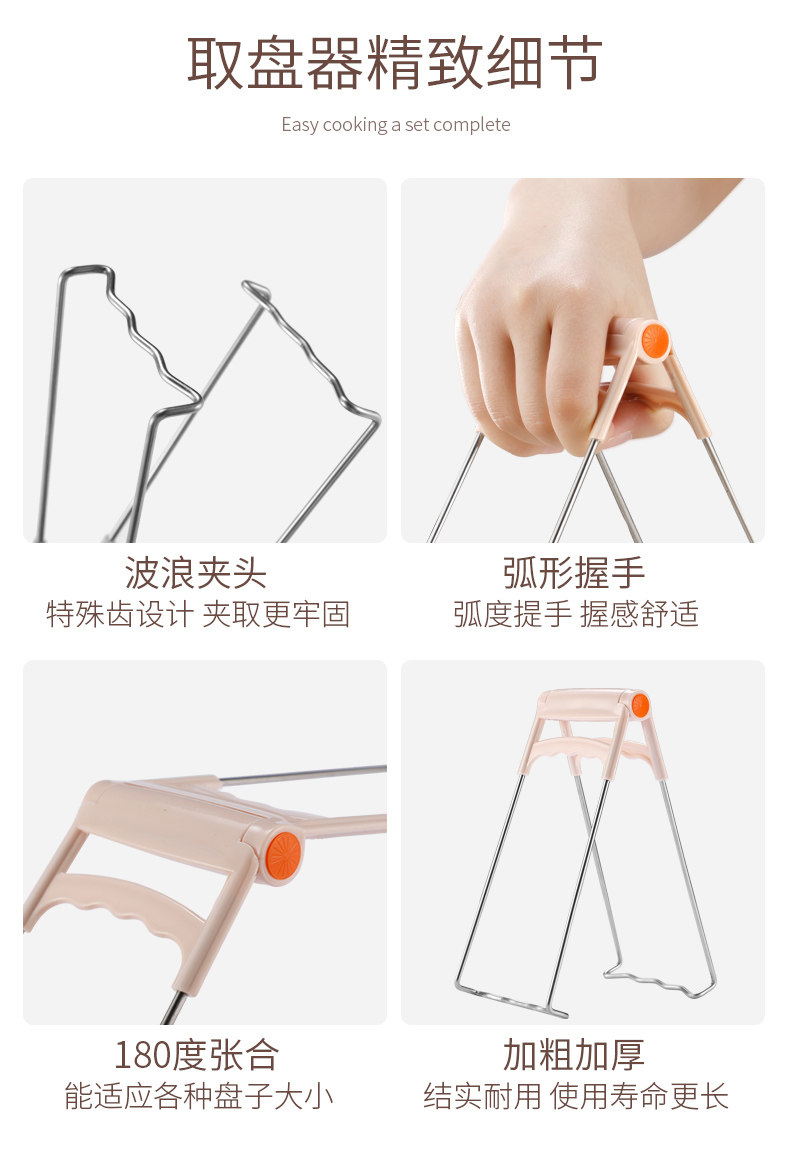 取盘器精致细节

Easy cooking a set complete

波浪夹头
特殊齿设计 夹取更牢固

弧形握手
弧度提手 握感舒适

180度张合
能适应各种盘子大小

加粗加厚
结实耐用 使用寿命更长