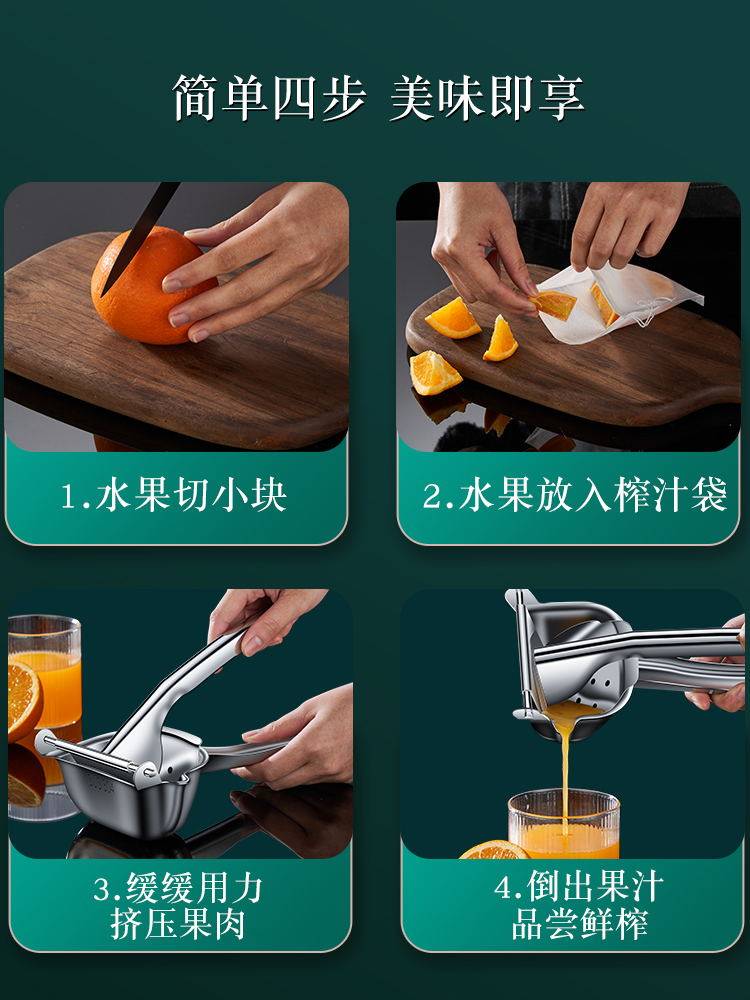 简单四步 美味即享

1.水果切小块

2.水果放入榨汁袋

3.缓缓用力
挤压果肉

4.倒出果汁
品尝鲜榨