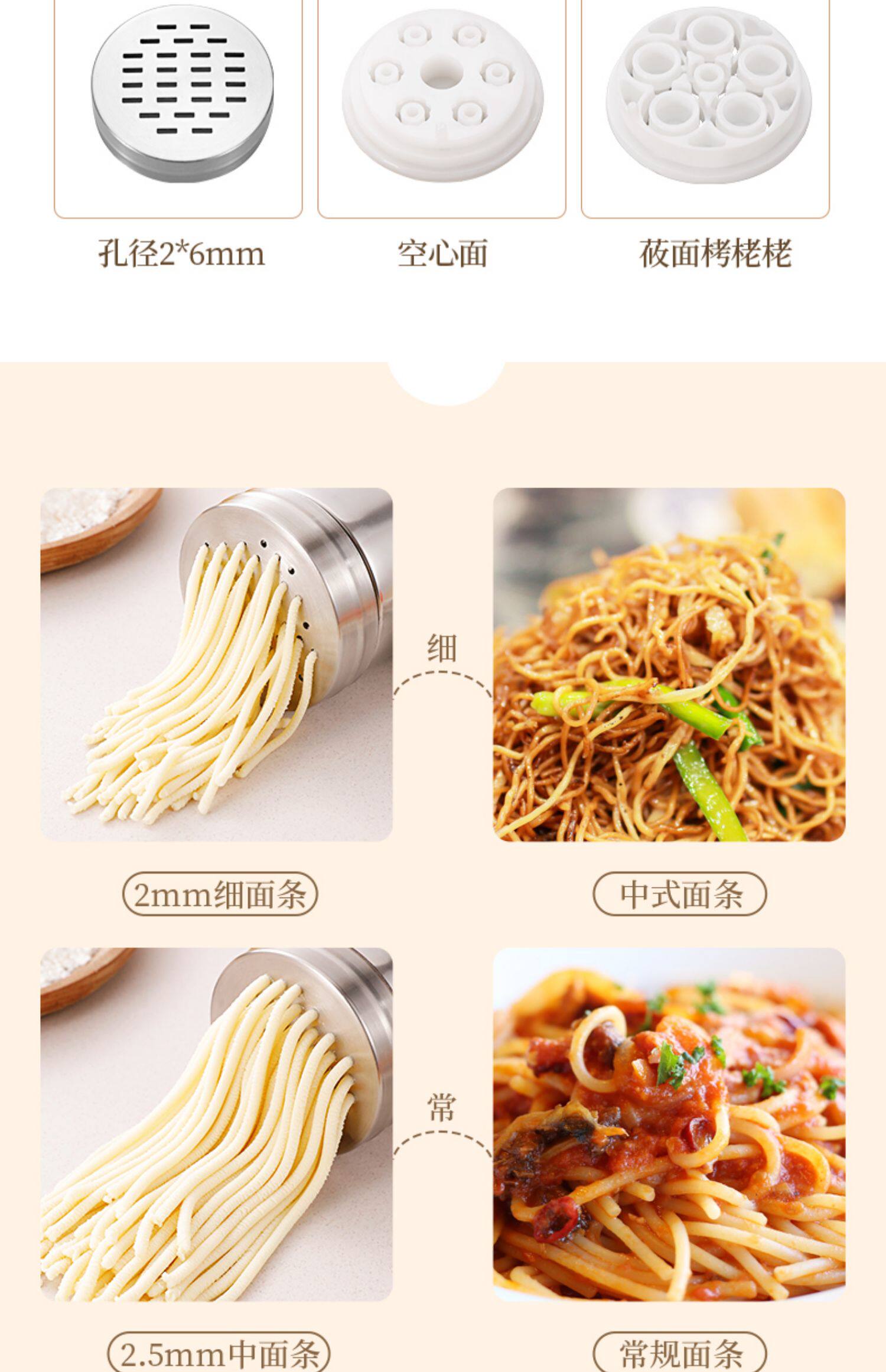 孔径2*6mm

空心面

莜面栲栳栳

细

2mm细面条

中式面条

常

2.5mm中面条

常规面条